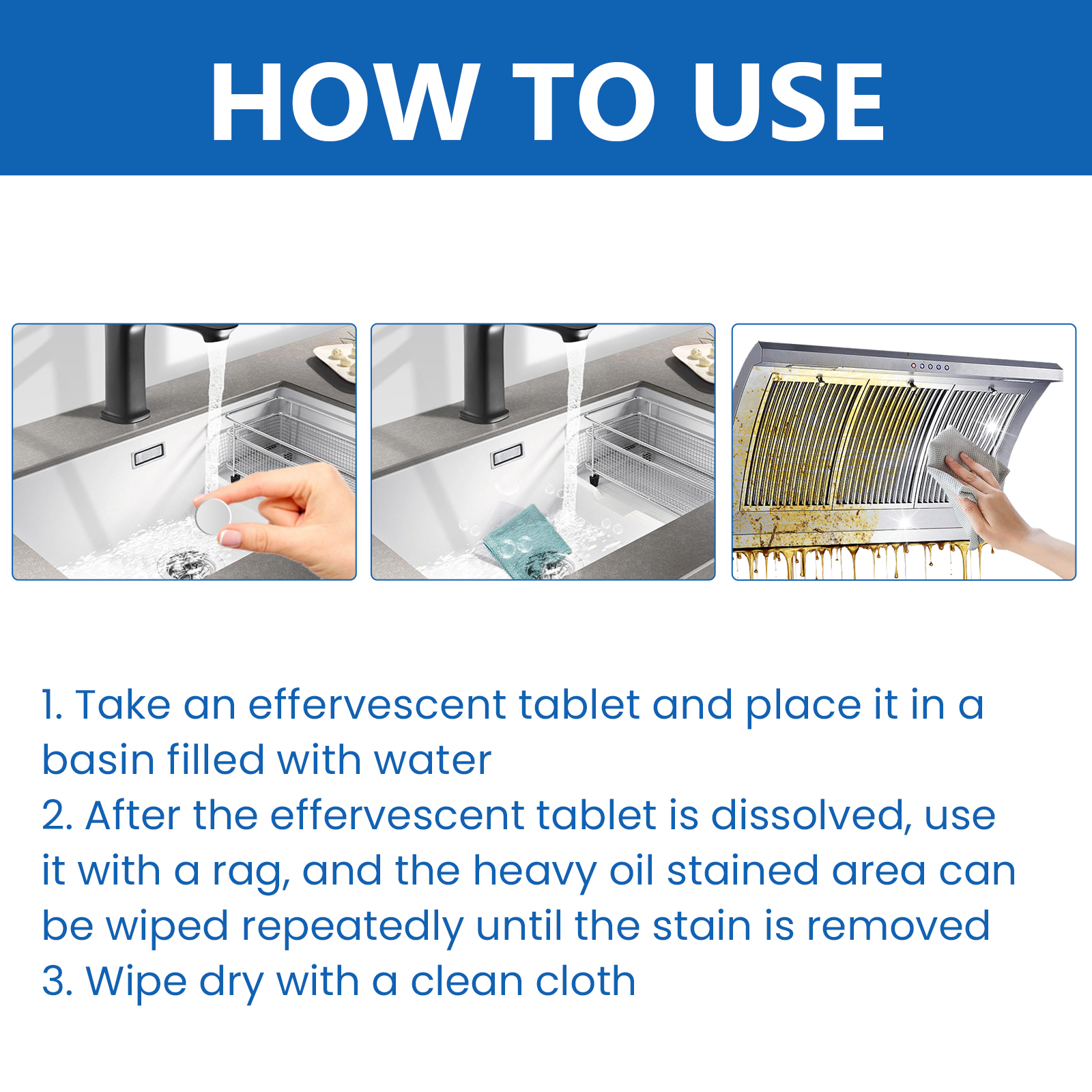 HOW TO USE

1. Take an effervescent tablet and place it in a basin filled with water
2. After the effervescent tablet is dissolved, use it with a rag, and the heavy oil stained area can be wiped repeatedly until the stain is removed
3. Wipe dry with a clean cloth