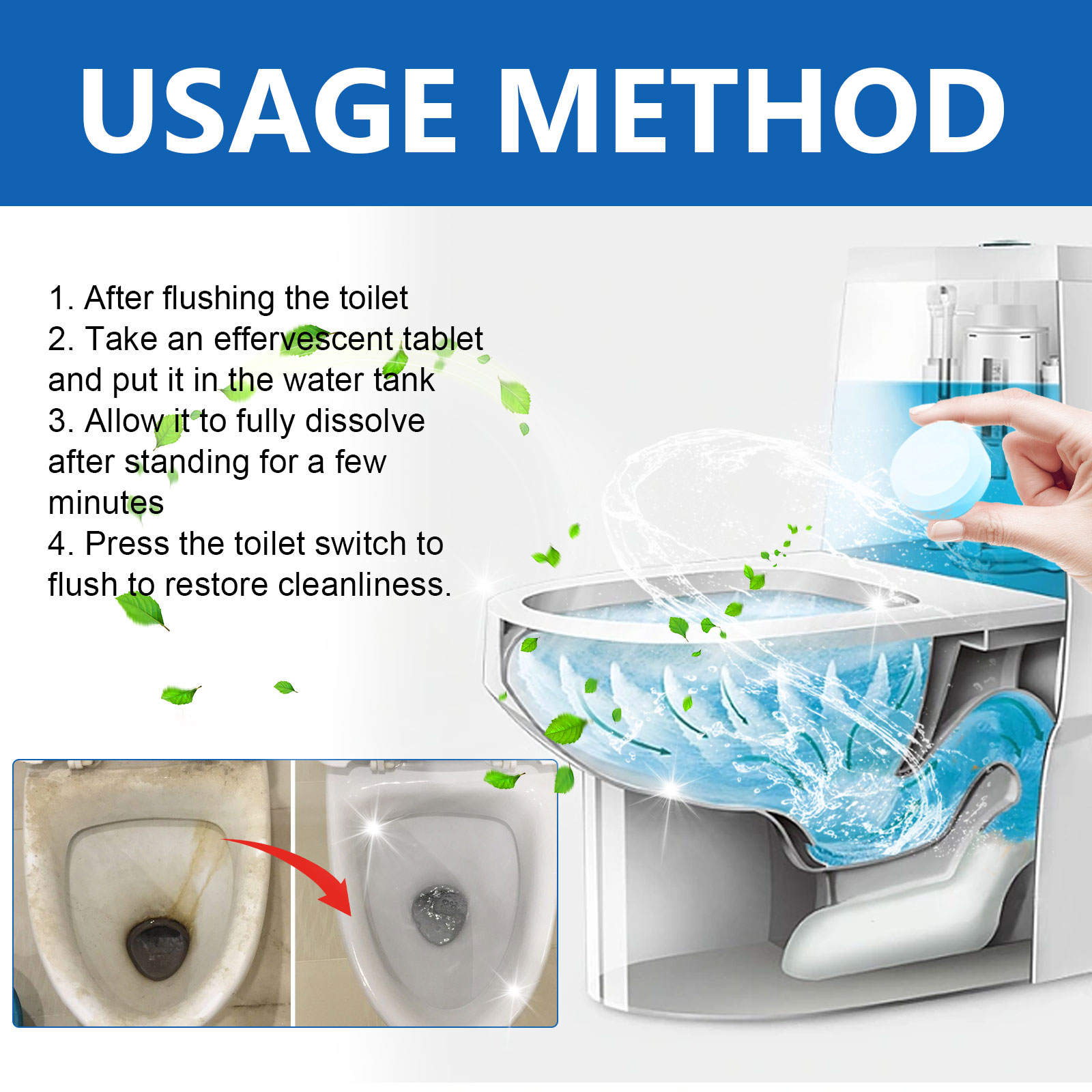 USAGE METHOD

1. After flushing the toilet
2. Take an effervescent tablet and put it in the water tank
3. Allow it to fully dissolve after standing for a few minutes
4. Press the toilet switch to flush to restore cleanliness.