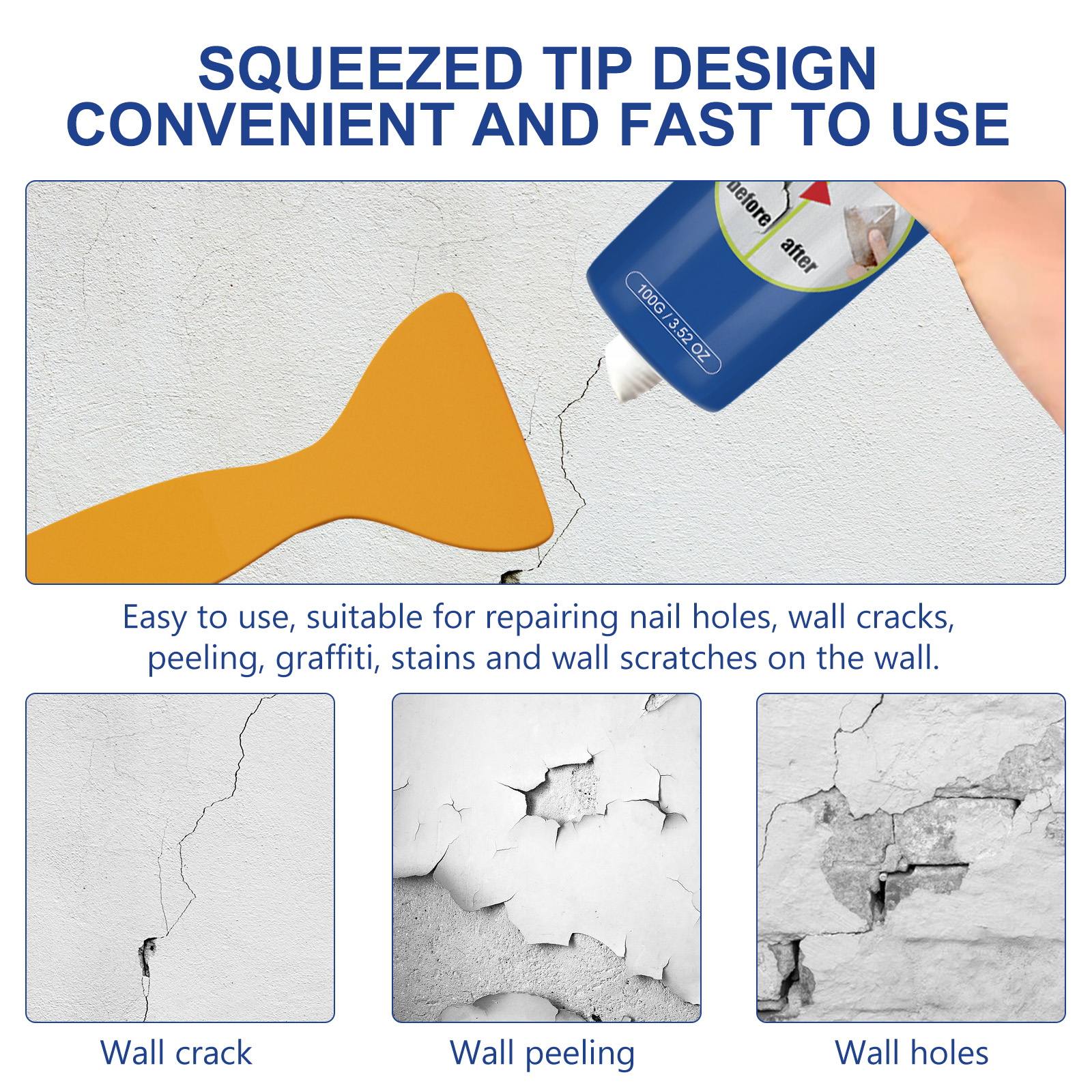 SQUEEZED TIP DESIGN
CONVENIENT AND FAST TO USE

before

after

100G / 3.52 OZ

Easy to use, suitable for repairing nail holes, wall cracks, peeling, graffiti, stains and wall scratches on the wall.

Wall crack

Wall peeling

Wall holes