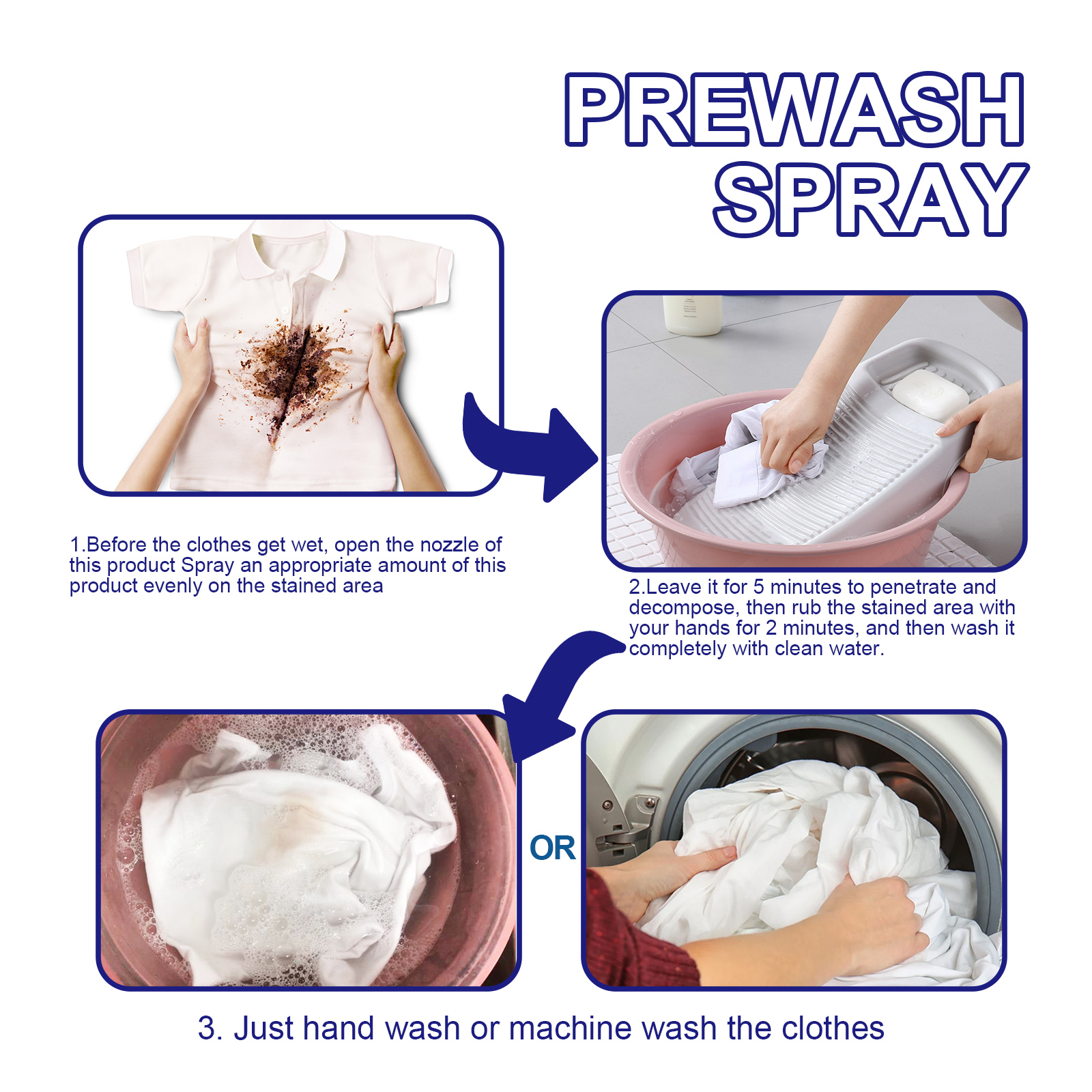 PREWASH SPRAY

1.Before the clothes get wet, open the nozzle of this product Spray an appropriate amount of this product evenly on the stained area

2.Leave it for 5 minutes to penetrate and decompose, then rub the stained area with your hands for 2 minutes, and then wash it completely with clean water.

OR

3. Just hand wash or machine wash the clothes