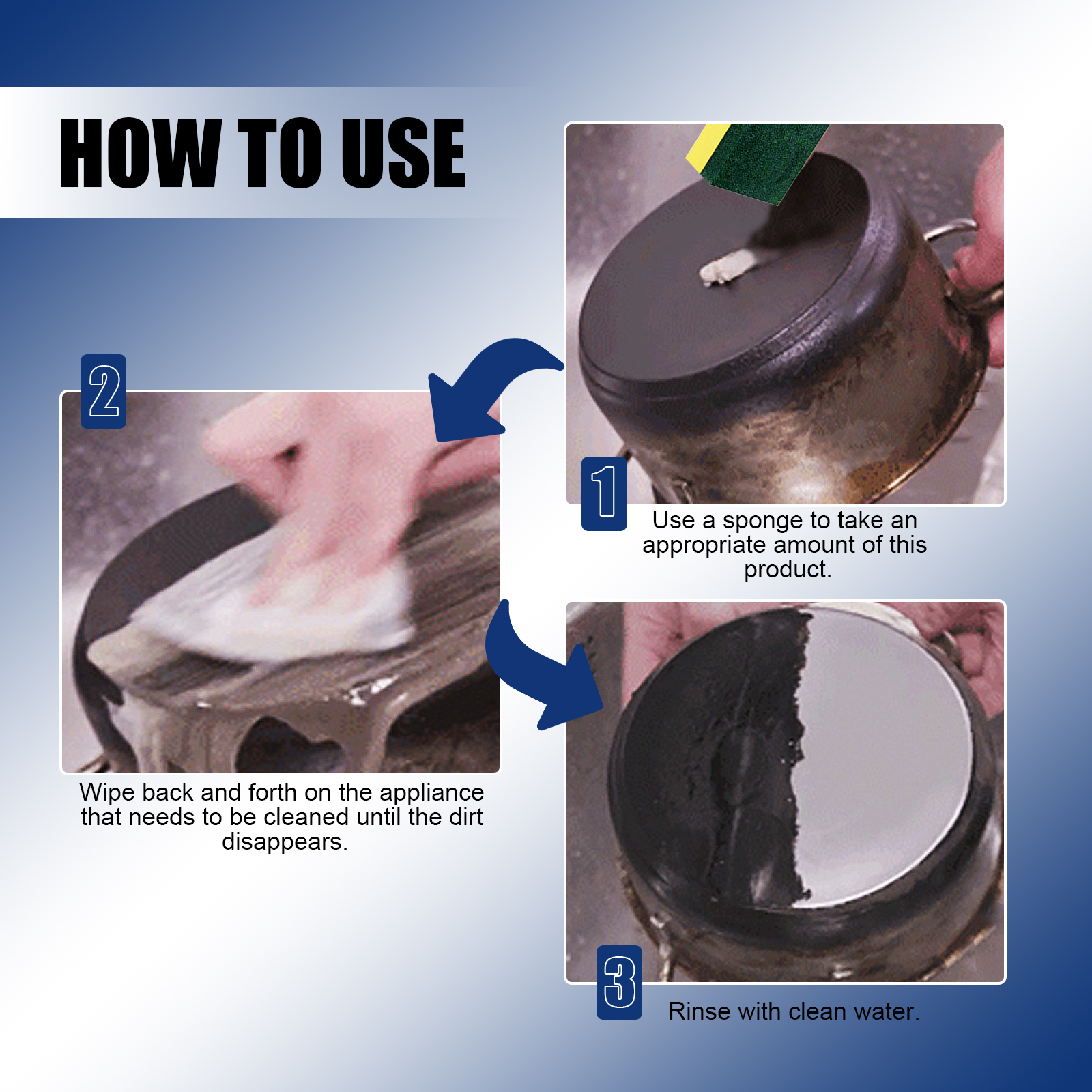 HOW TO USE

1
Use a sponge to take an appropriate amount of this product.

2
Wipe back and forth on the appliance that needs to be cleaned until the dirt disappears.

3
Rinse with clean water.