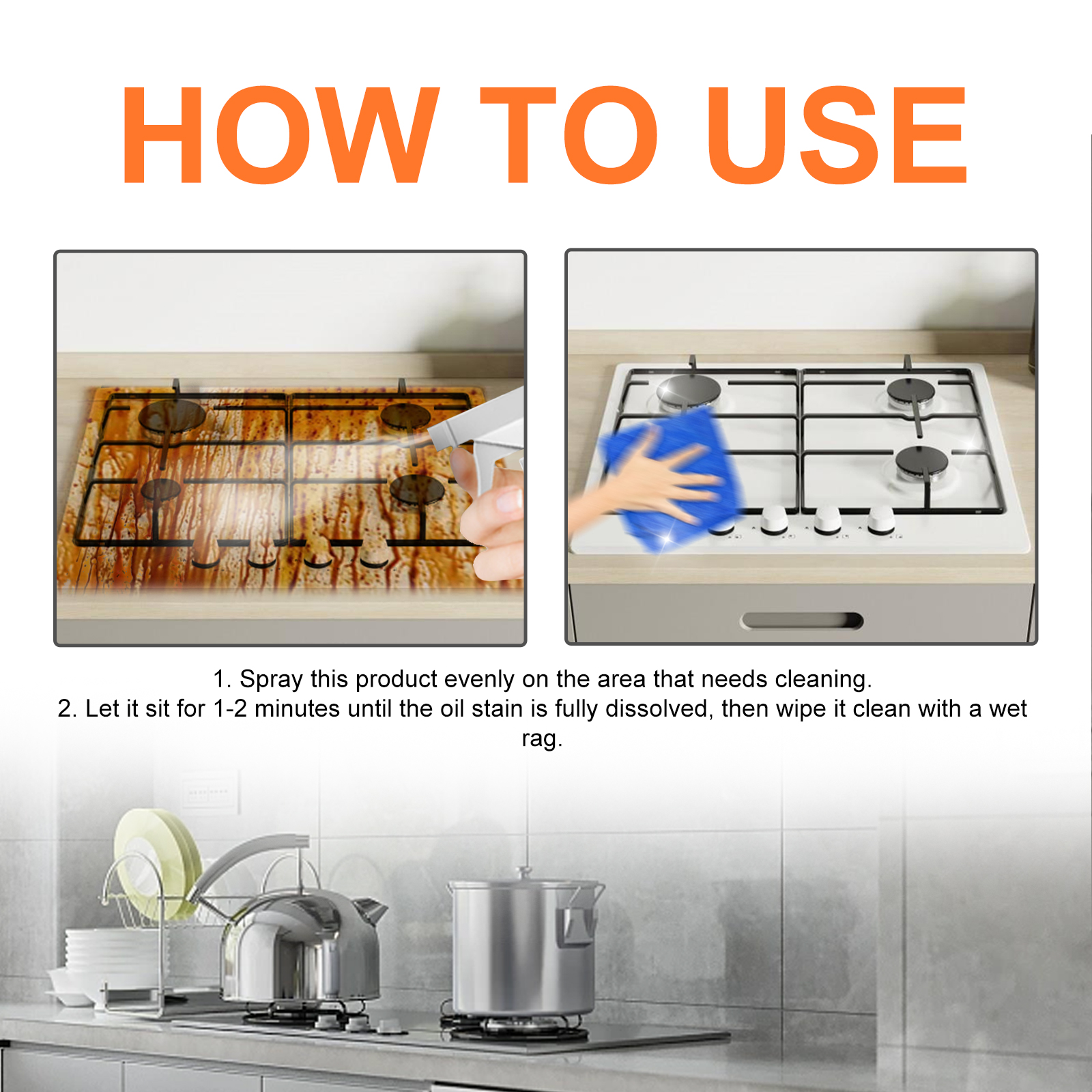 HOW TO USE

1. Spray this product evenly on the area that needs cleaning.
2. Let it sit for 1-2 minutes until the oil stain is fully dissolved, then wipe it clean with a wet rag.