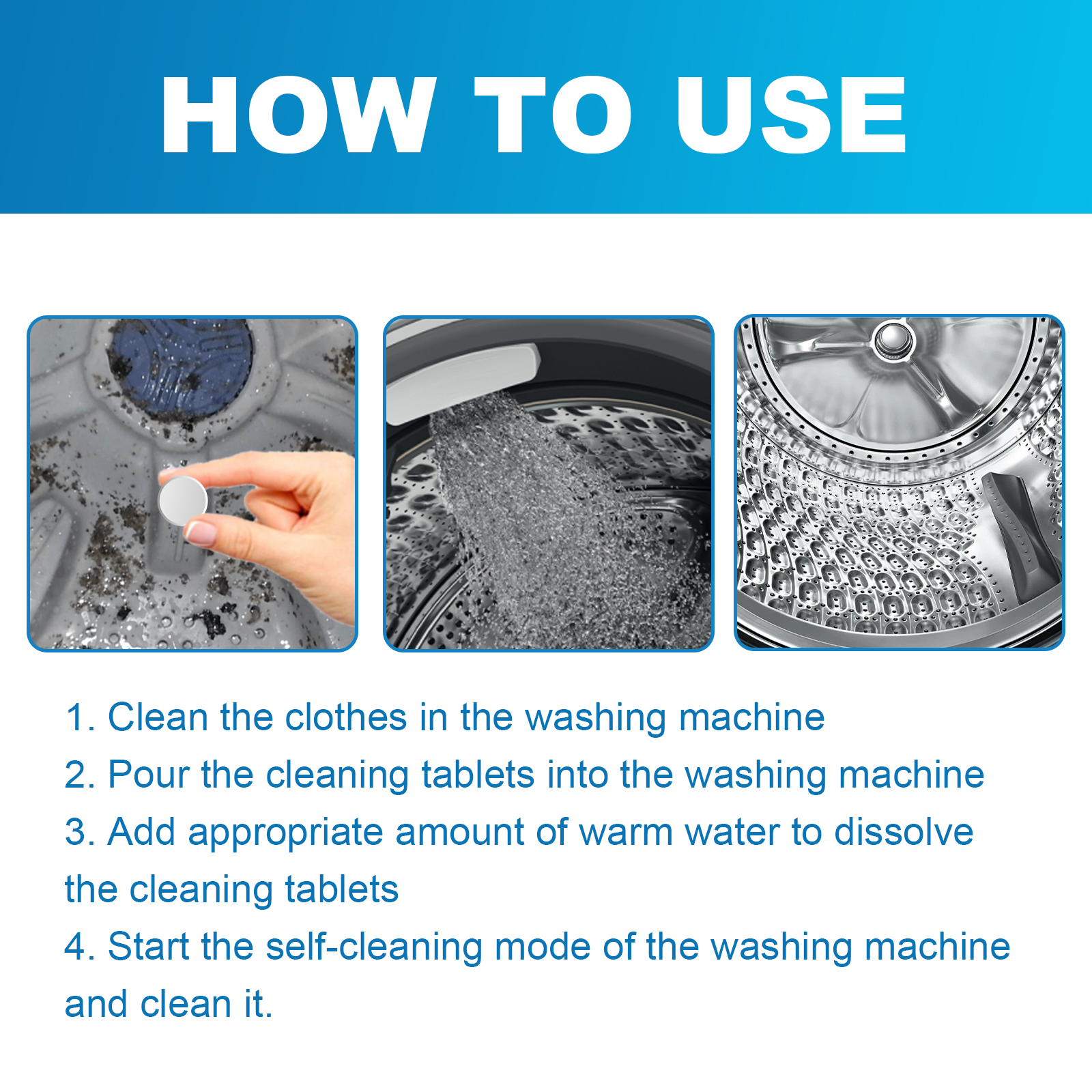 HOW TO USE

1. Clean the clothes in the washing machine
2. Pour the cleaning tablets into the washing machine
3. Add appropriate amount of warm water to dissolve the cleaning tablets
4. Start the self-cleaning mode of the washing machine and clean it.