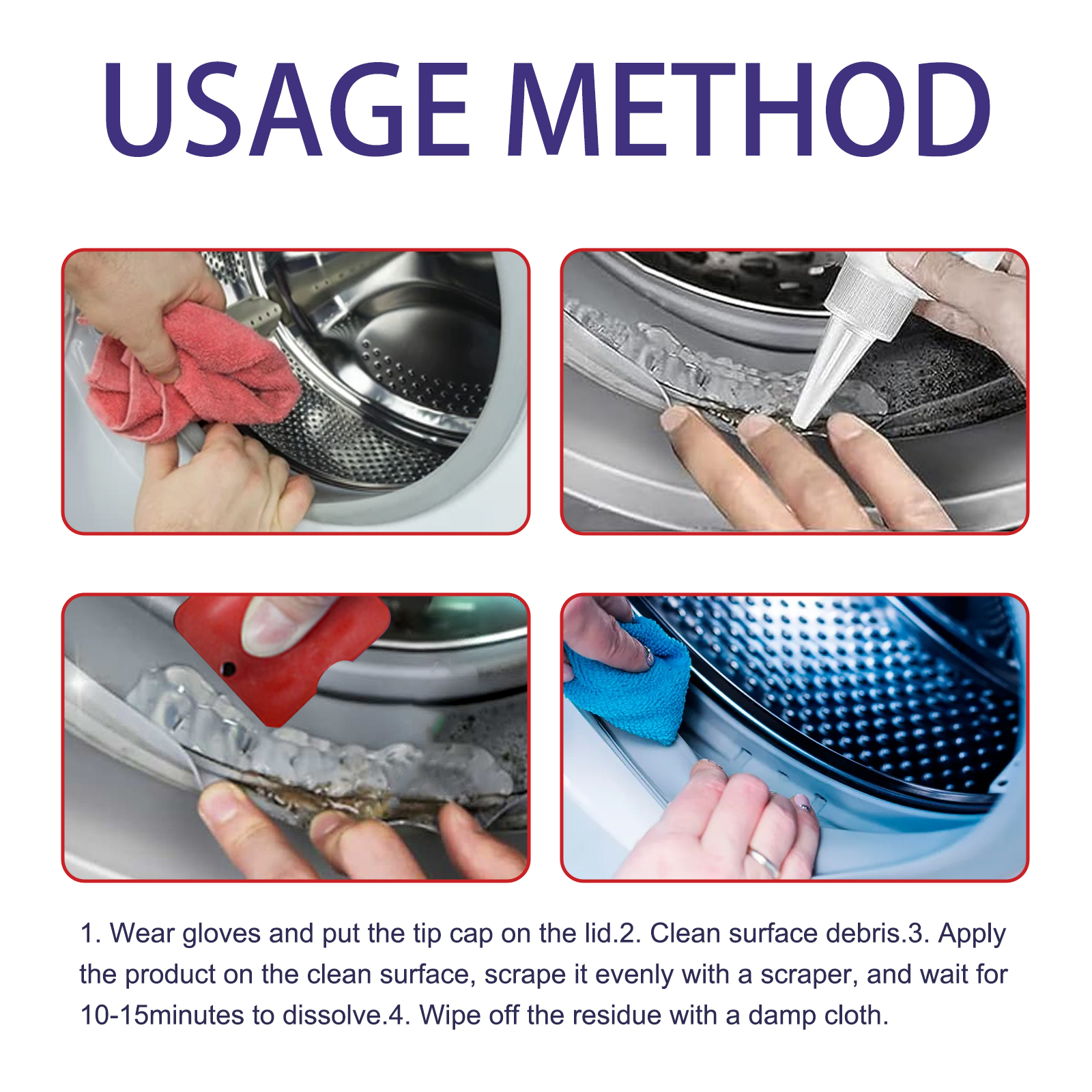 USAGE METHOD

1. Wear gloves and put the tip cap on the lid.2. Clean surface debris.3. Apply the product on the clean surface, scrape it evenly with a scraper, and wait for 10-15minutes to dissolve.4. Wipe off the residue with a damp cloth.