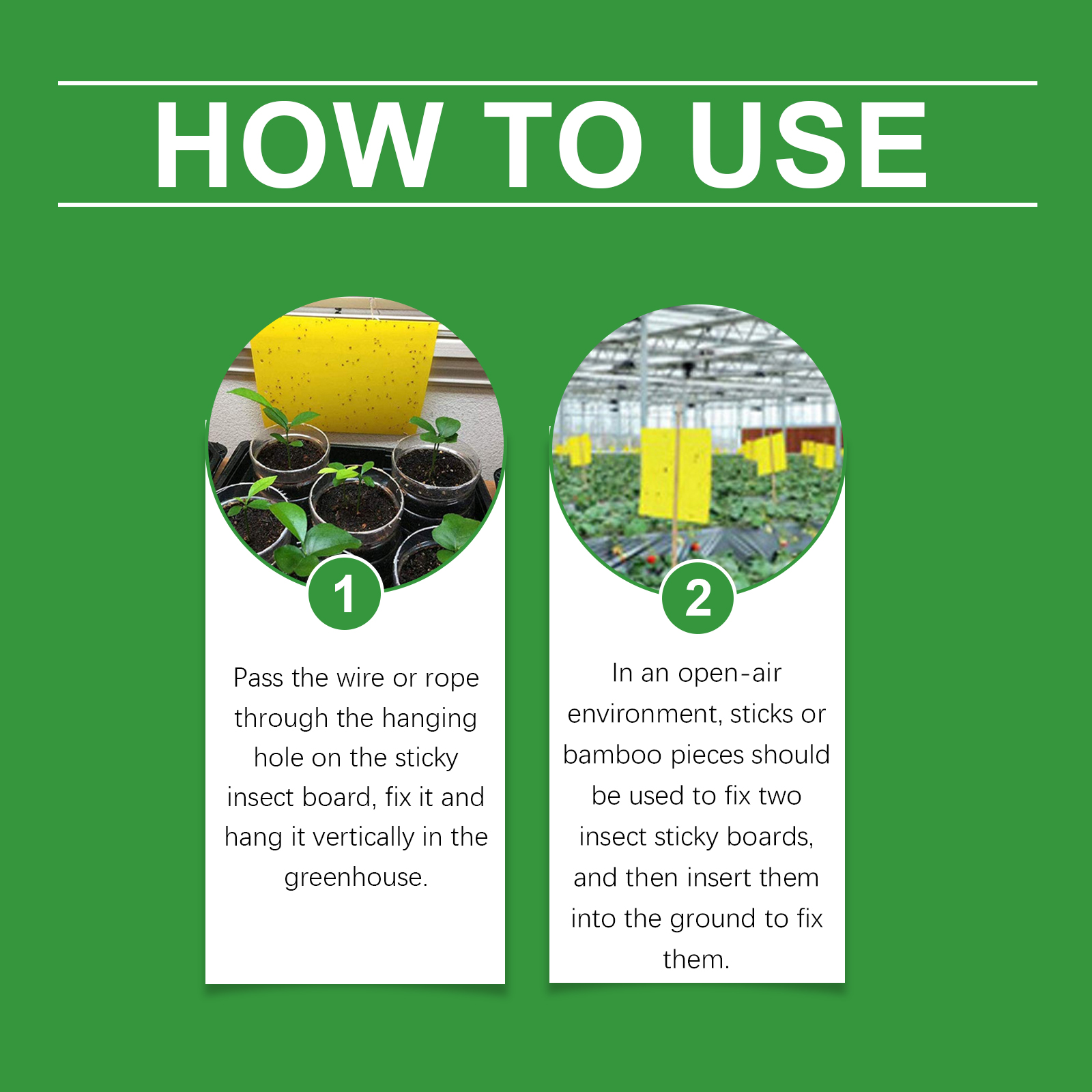 HOW TO USE

1

Pass the wire or rope through the hanging hole on the sticky insect board, fix it and hang it vertically in the greenhouse.

2

In an open-air environment, sticks or bamboo pieces should be used to fix two insect sticky boards, and then insert them into the ground to fix them.