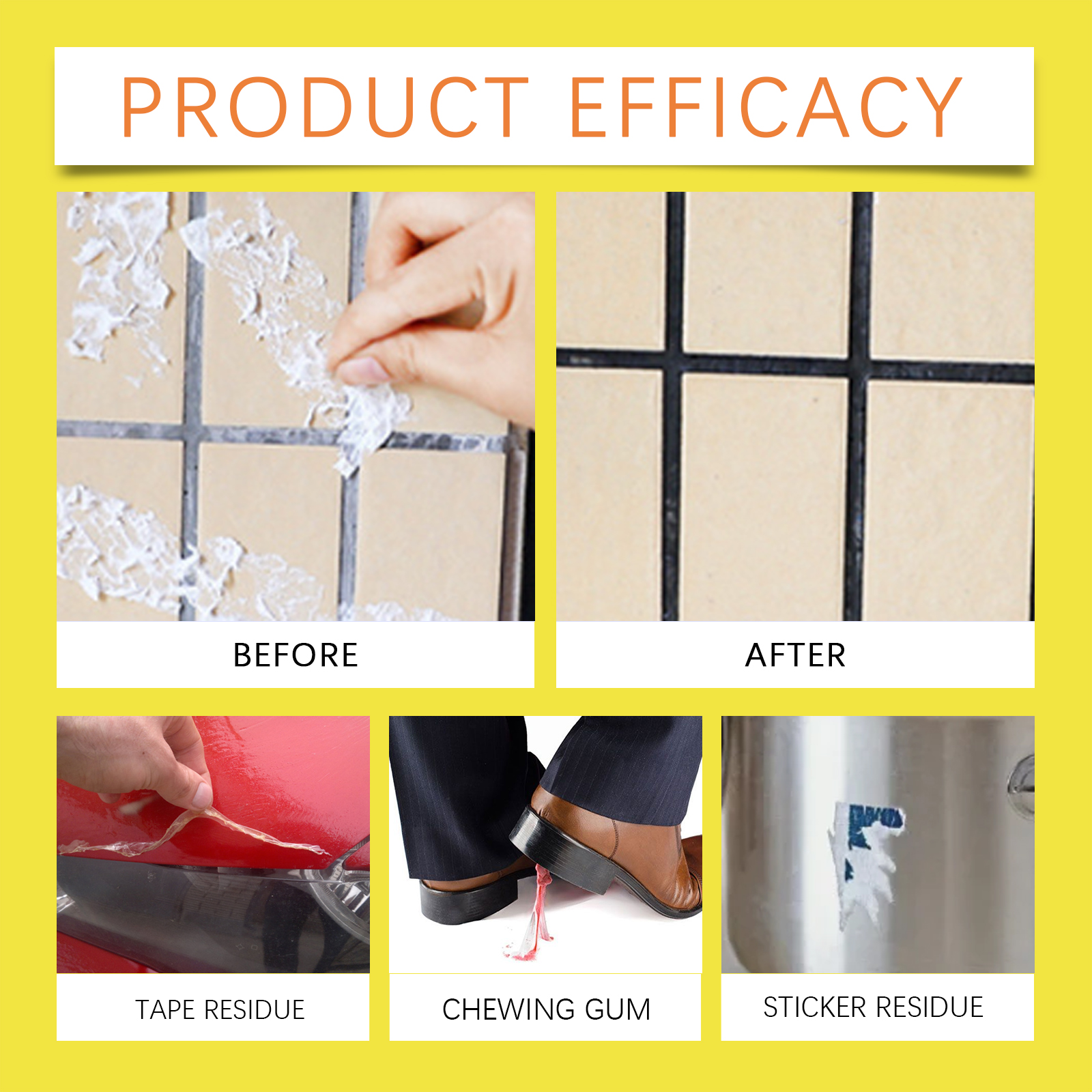 PRODUCT EFFICACY

BEFORE

AFTER

TAPE RESIDUE

CHEWING GUM

STICKER RESIDUE