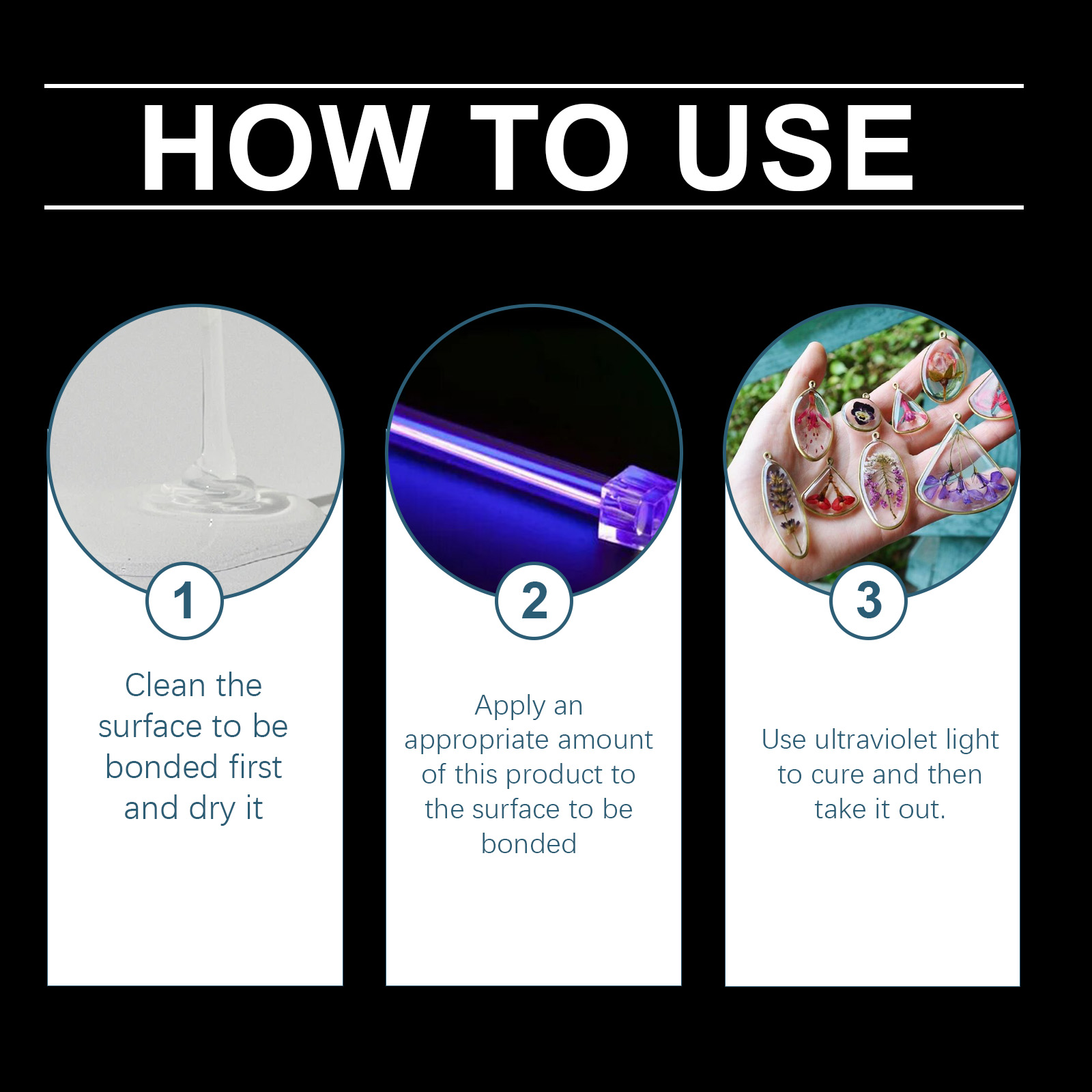 HOW TO USE

1

Clean the surface to be bonded first and dry it

2

Apply an appropriate amount of this product to the surface to be bonded

3

Use ultraviolet light to cure and then take it out.