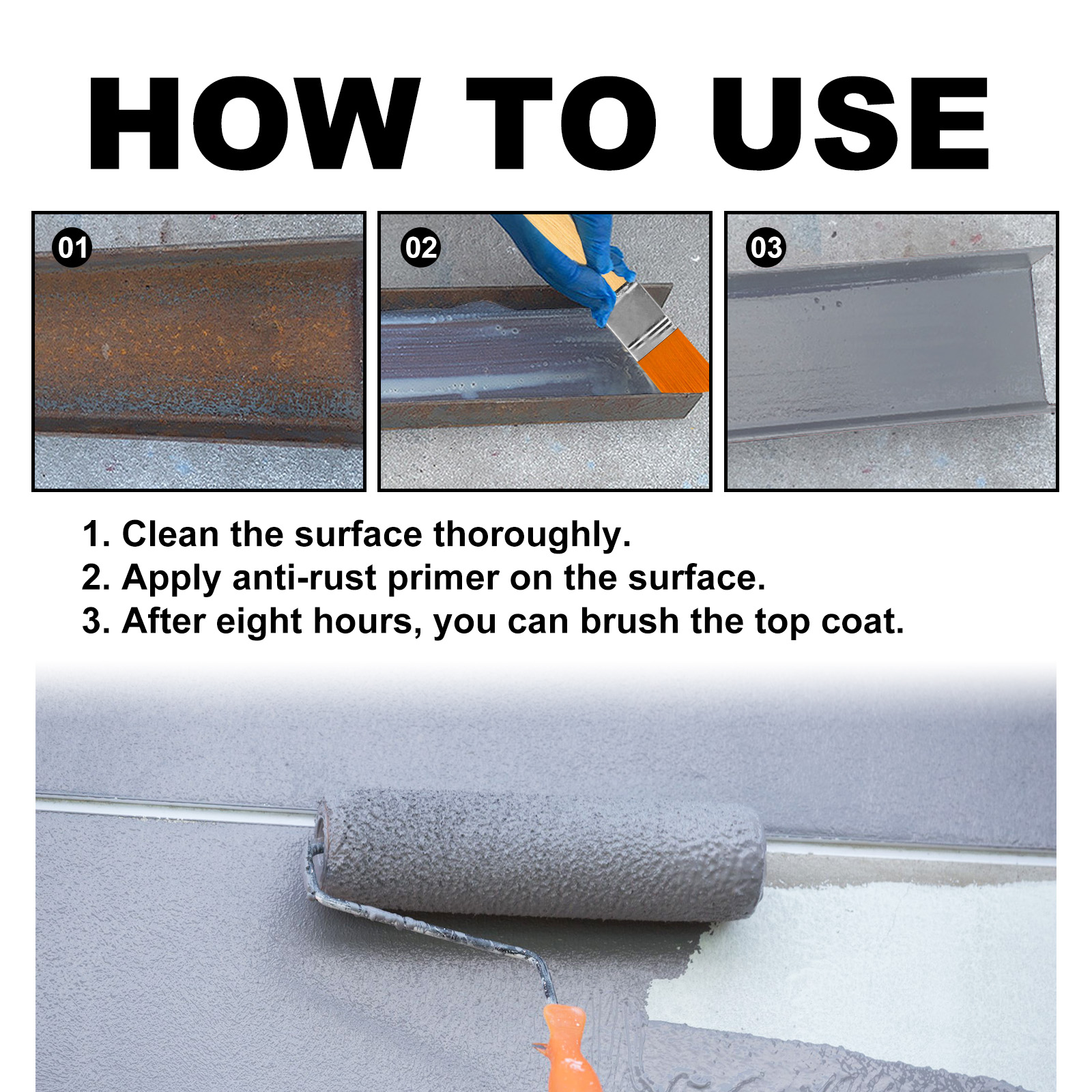 HOW TO USE

01

02

03

1. Clean the surface thoroughly.
2. Apply anti-rust primer on the surface.
3. After eight hours, you can brush the top coat.