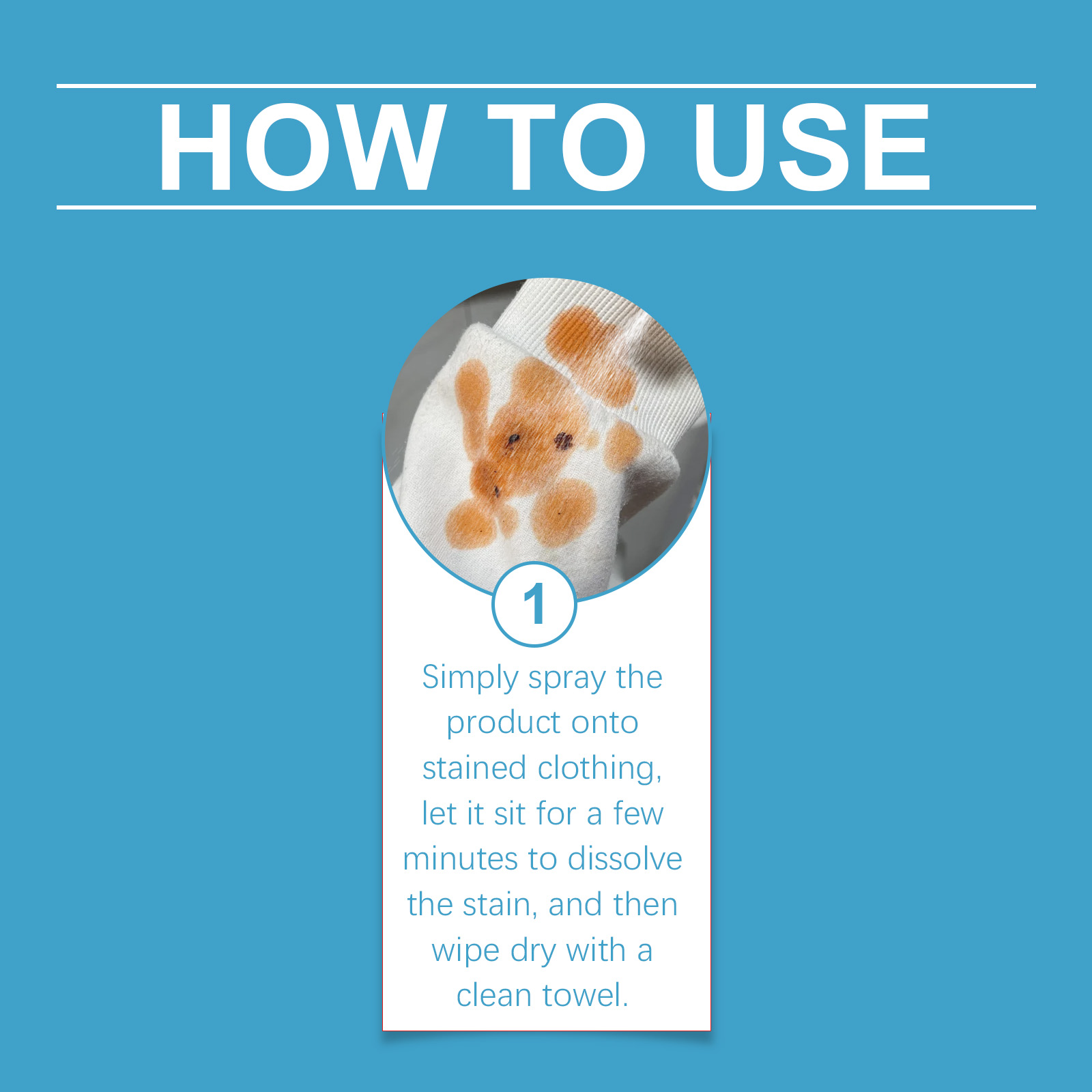 HOW TO USE

1

Simply spray the product onto stained clothing, let it sit for a few minutes to dissolve the stain, and then wipe dry with a clean towel.