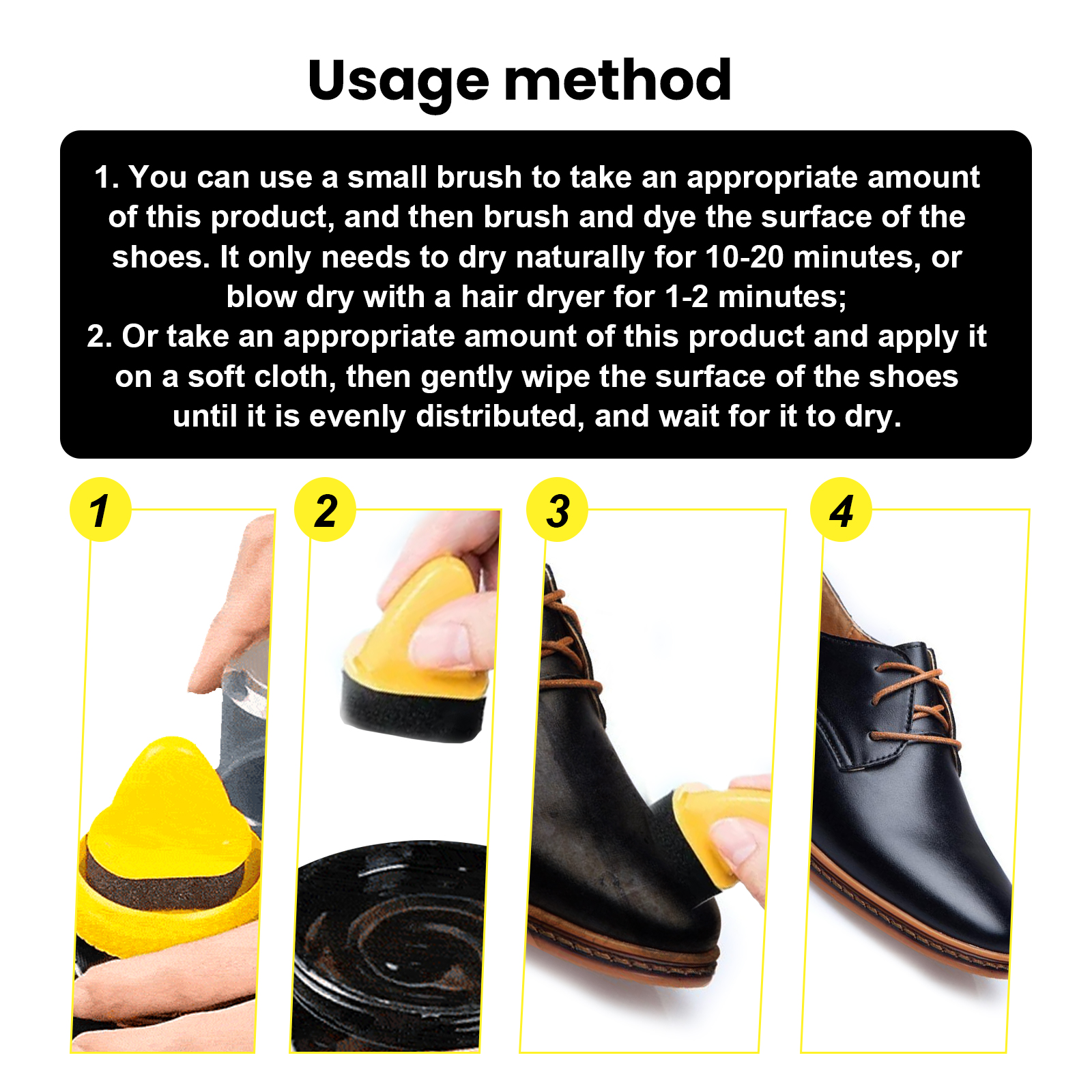 Usage method

1. You can use a small brush to take an appropriate amount of this product, and then brush and dye the surface of the shoes. It only needs to dry naturally for 10-20 minutes, or blow dry with a hair dryer for 1-2 minutes;
2. Or take an appropriate amount of this product and apply it on a soft cloth, then gently wipe the surface of the shoes until it is evenly distributed, and wait for it to dry.

1

2

3

4