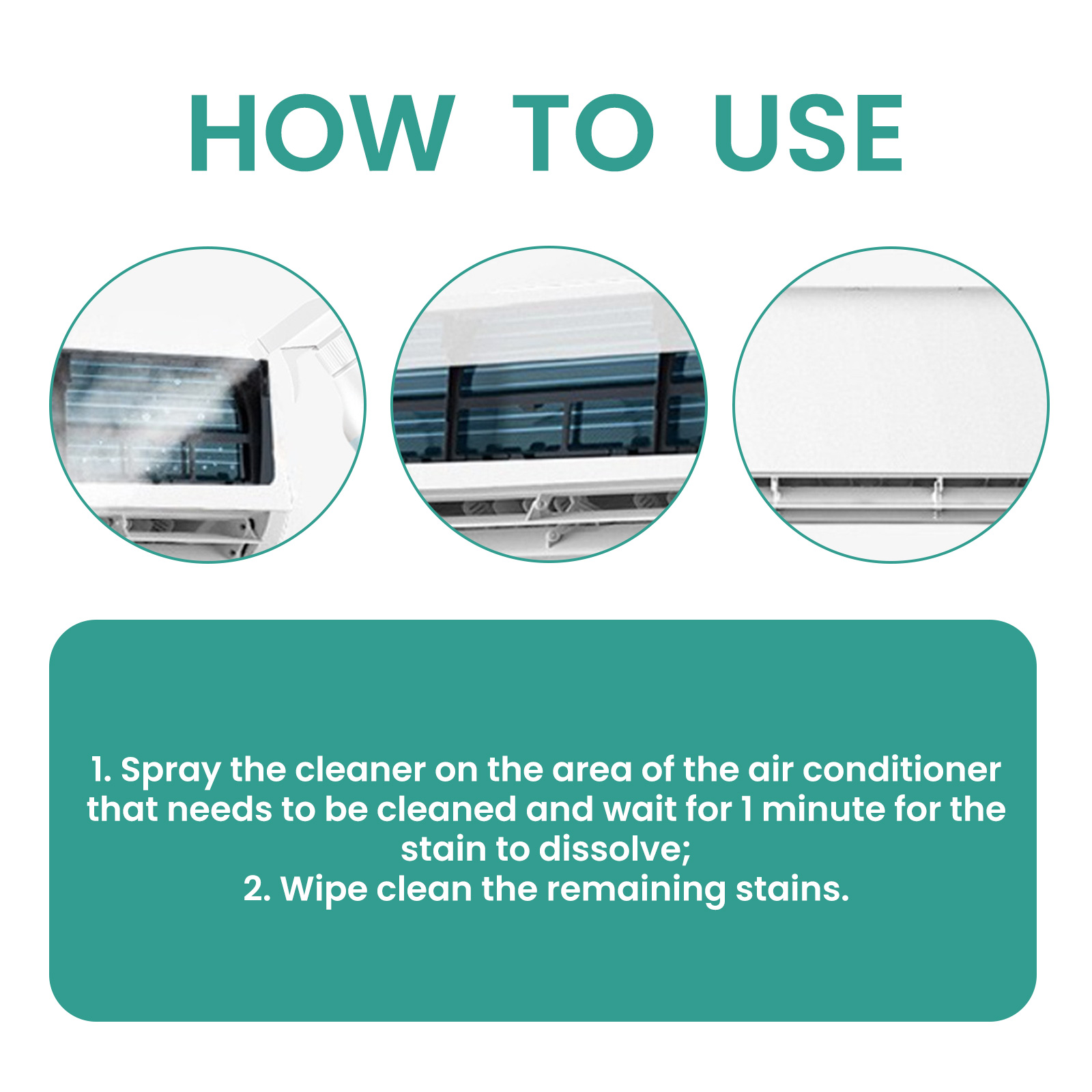 HOW TO USE

1. Spray the cleaner on the area of the air conditioner that needs to be cleaned and wait for 1 minute for the stain to dissolve;
2. Wipe clean the remaining stains.