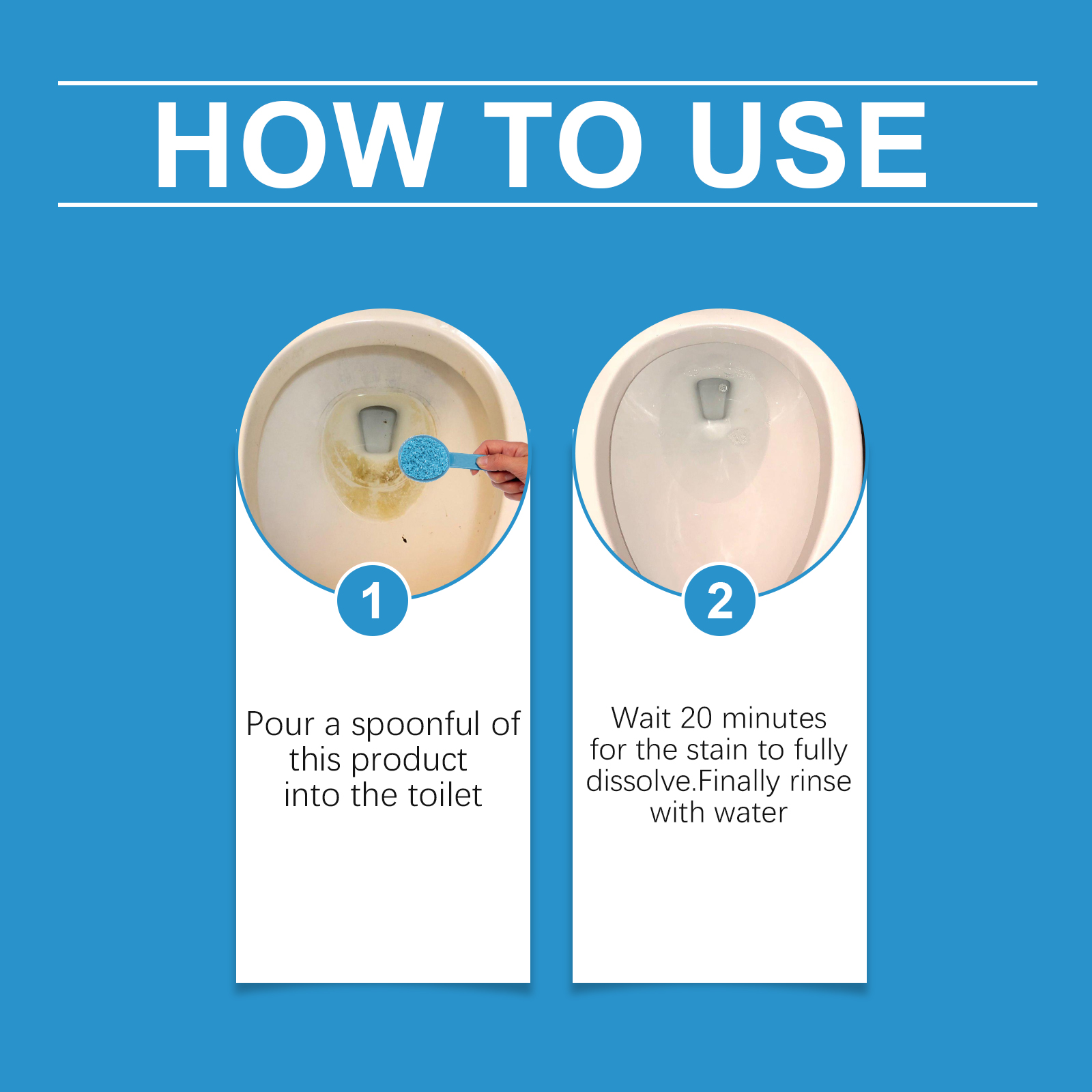 HOW TO USE

1

Pour a spoonful of this product into the toilet

2

Wait 20 minutes for the stain to fully dissolve.Finally rinse with water