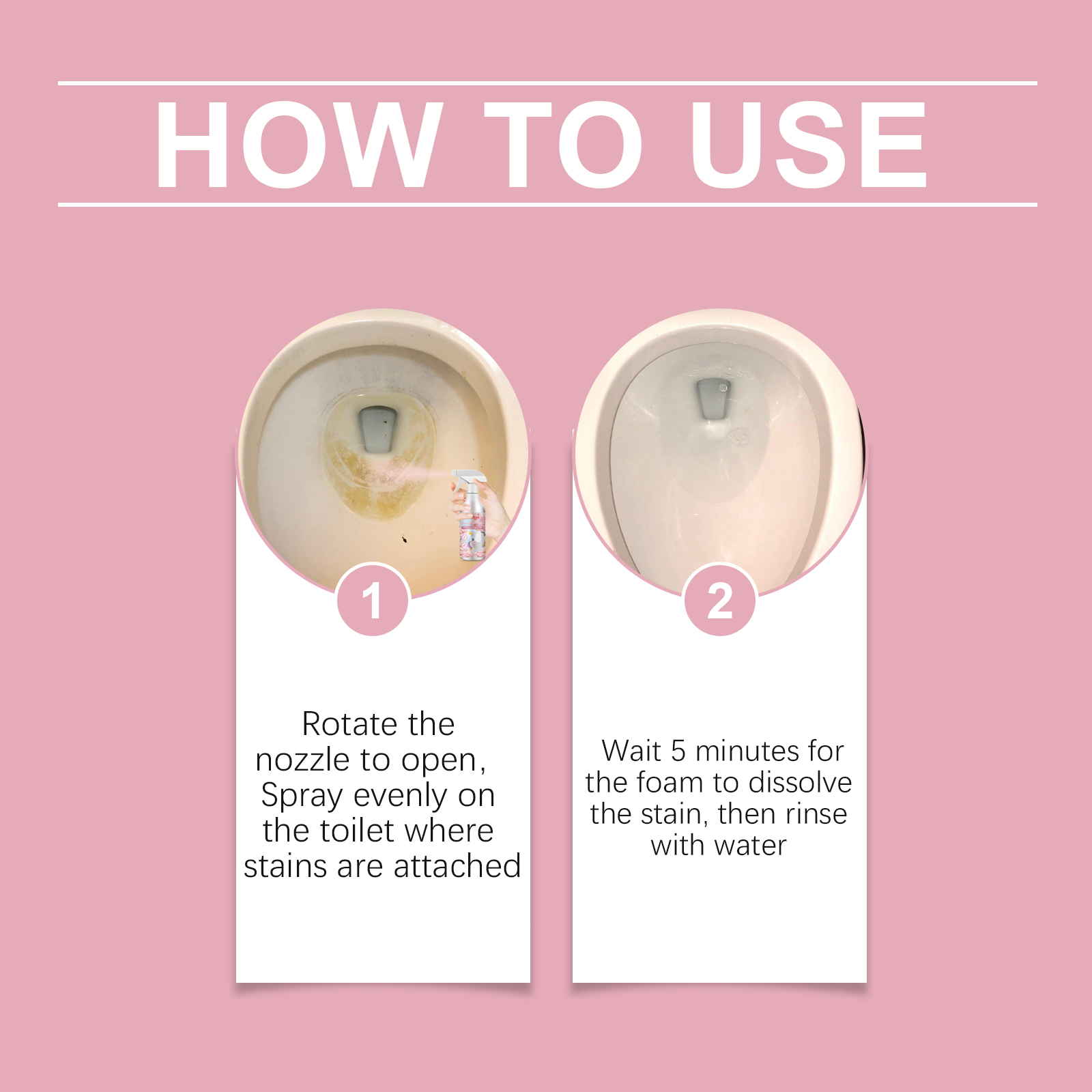 HOW TO USE

1

Rotate the nozzle to open, Spray evenly on the toilet where stains are attached

2

Wait 5 minutes for the foam to dissolve the stain, then rinse with water