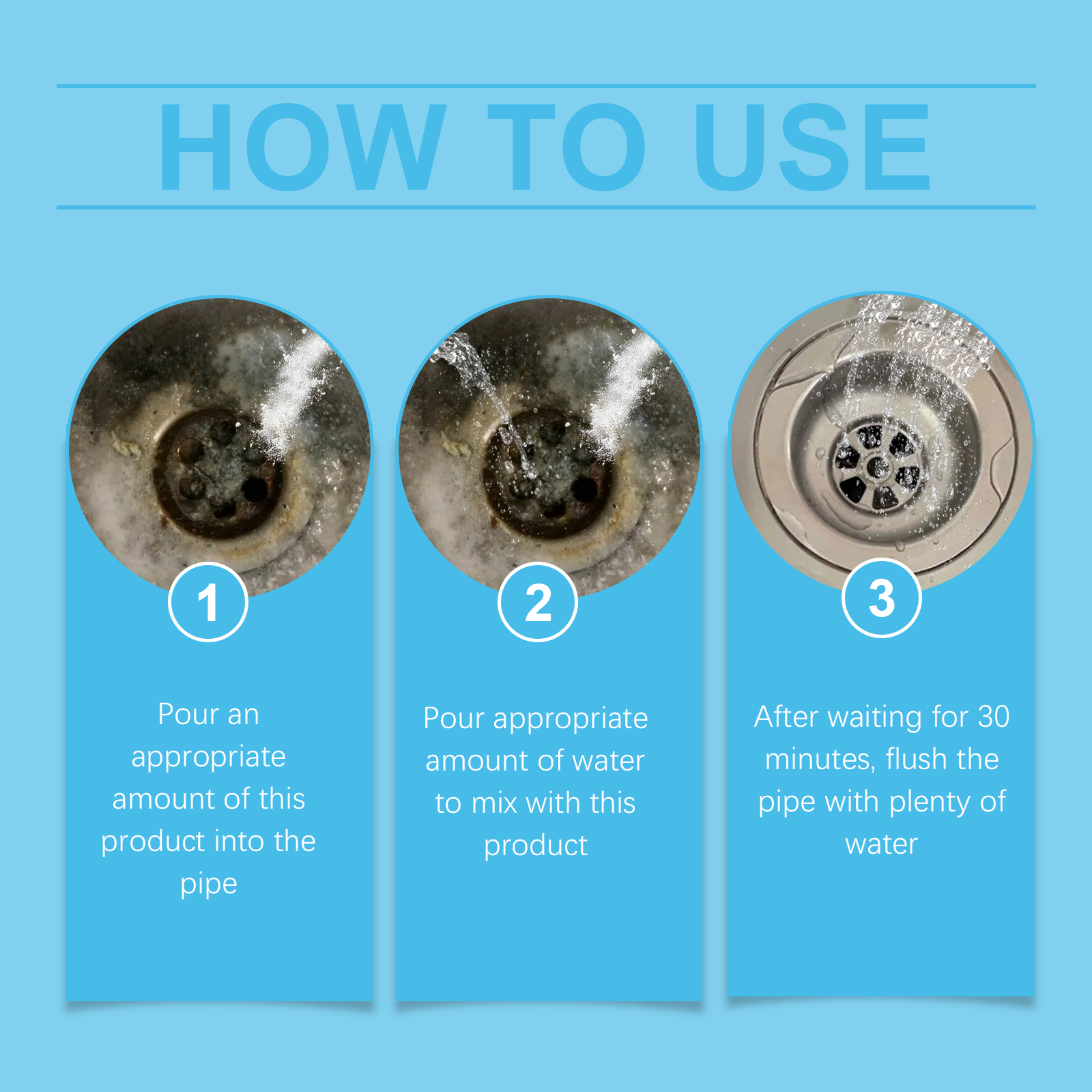 HOW TO USE

1

Pour an appropriate amount of this product into the pipe

2

Pour appropriate amount of water to mix with this product

3

After waiting for 30 minutes, flush the pipe with plenty of water