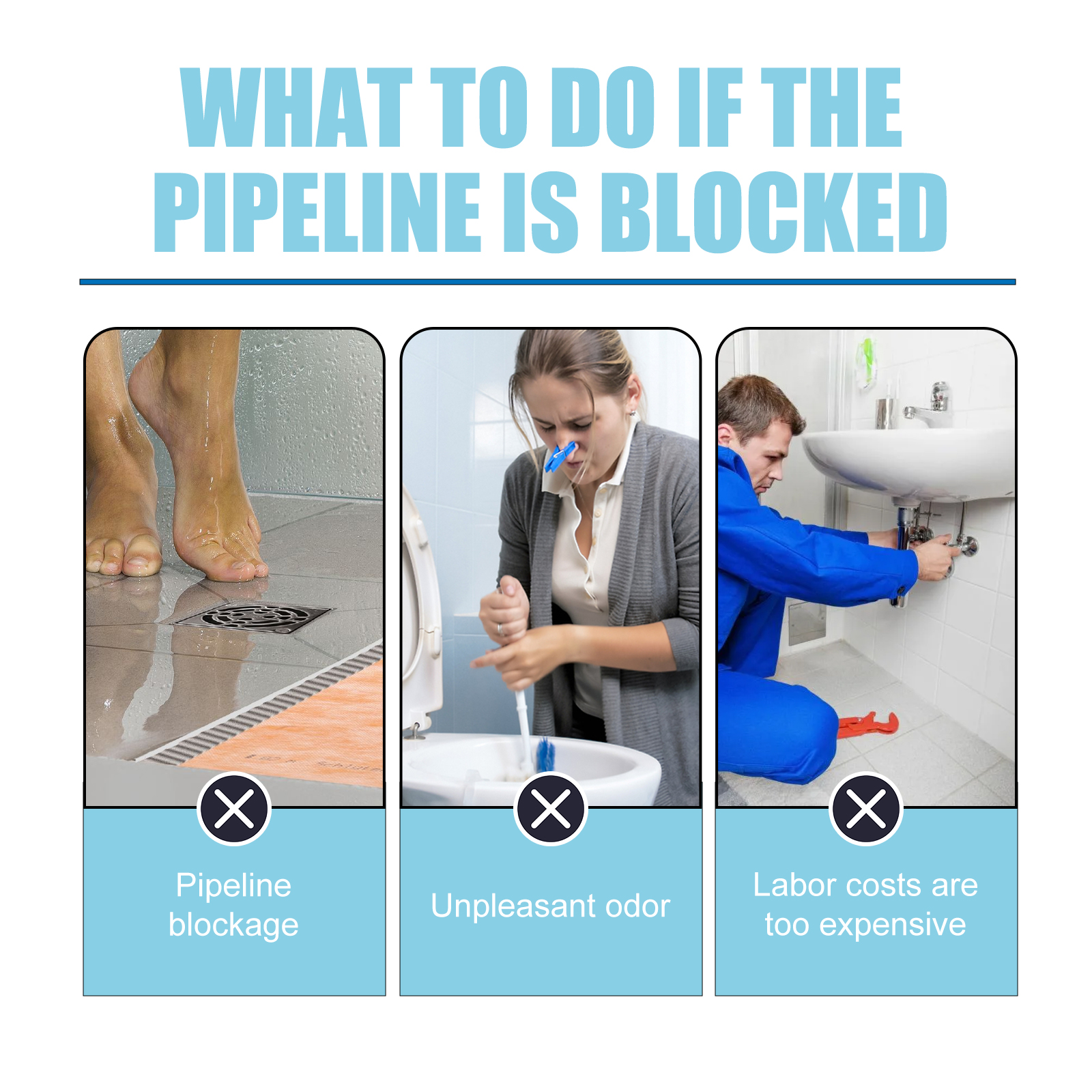 WHAT TO DO IF THE PIPELINE IS BLOCKED

Pipeline blockage

Unpleasant odor

Labor costs are too expensive