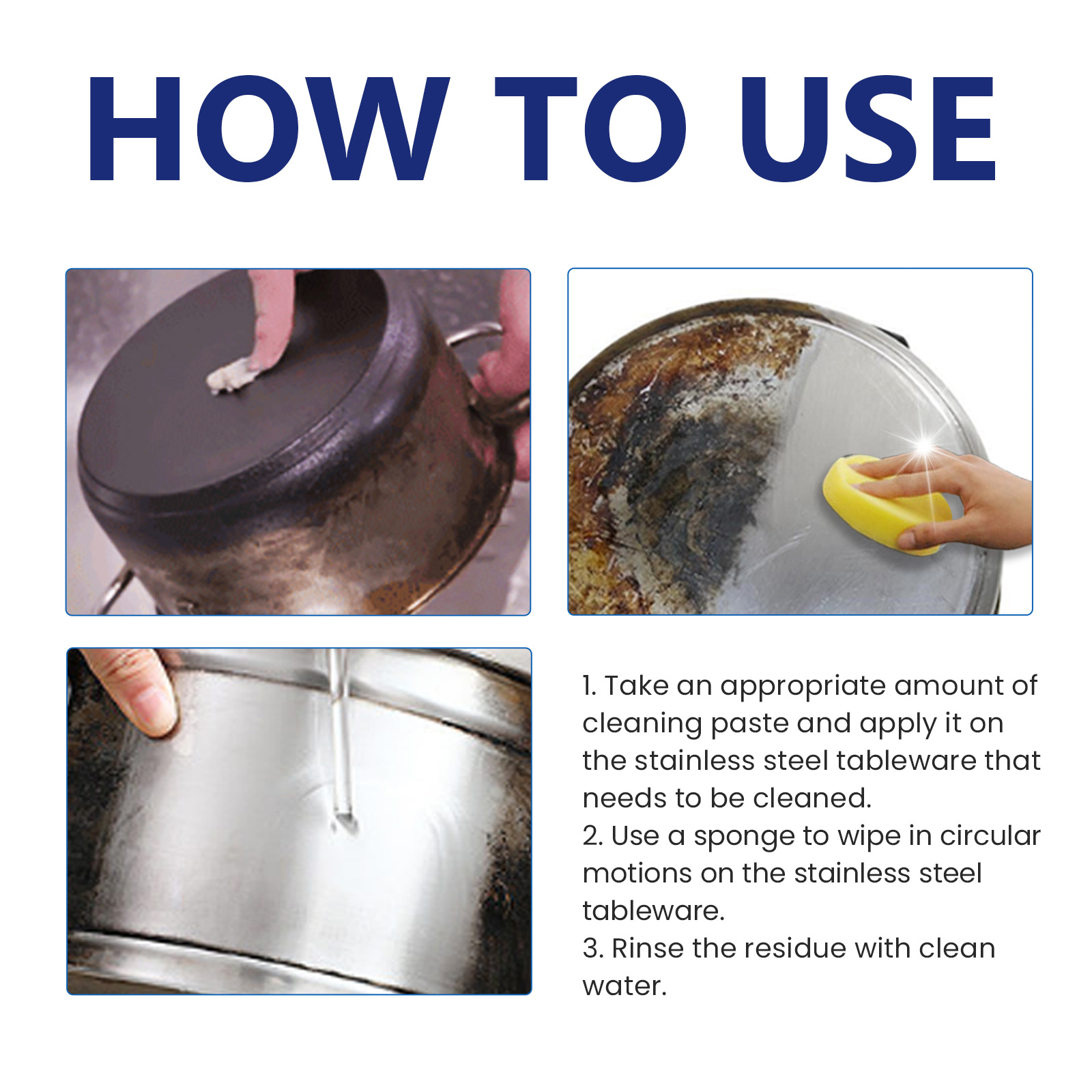 HOW TO USE

1. Take an appropriate amount of cleaning paste and apply it on the stainless steel tableware that needs to be cleaned.
2. Use a sponge to wipe in circular motions on the stainless steel tableware.
3. Rinse the residue with clean water.