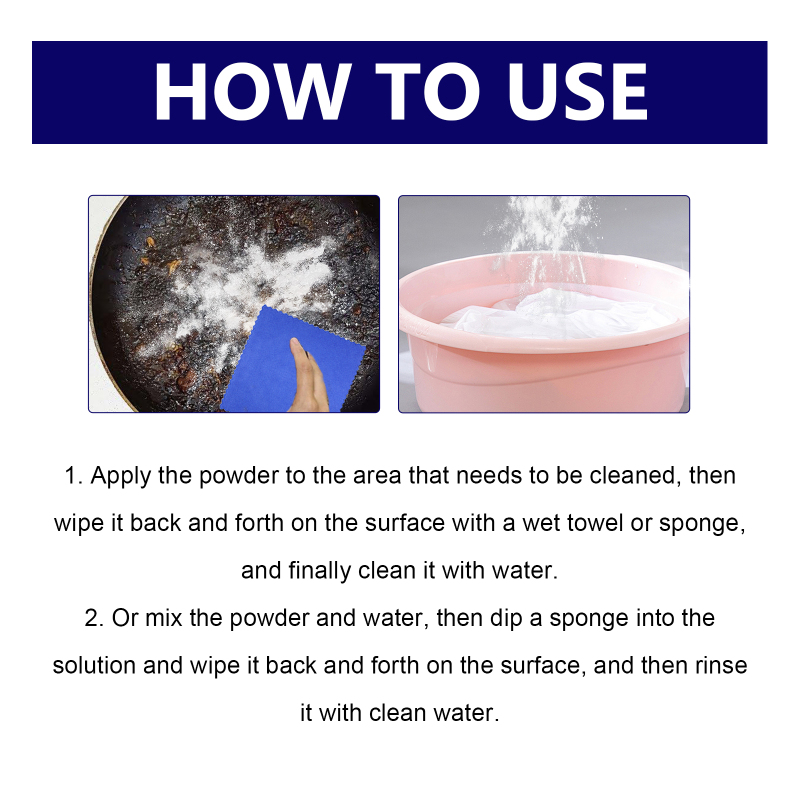 HOW TO USE

1. Apply the powder to the area that needs to be cleaned, then wipe it back and forth on the surface with a wet towel or sponge, and finally clean it with water.

2. Or mix the powder and water, then dip a sponge into the solution and wipe it back and forth on the surface, and then rinse it with clean water.