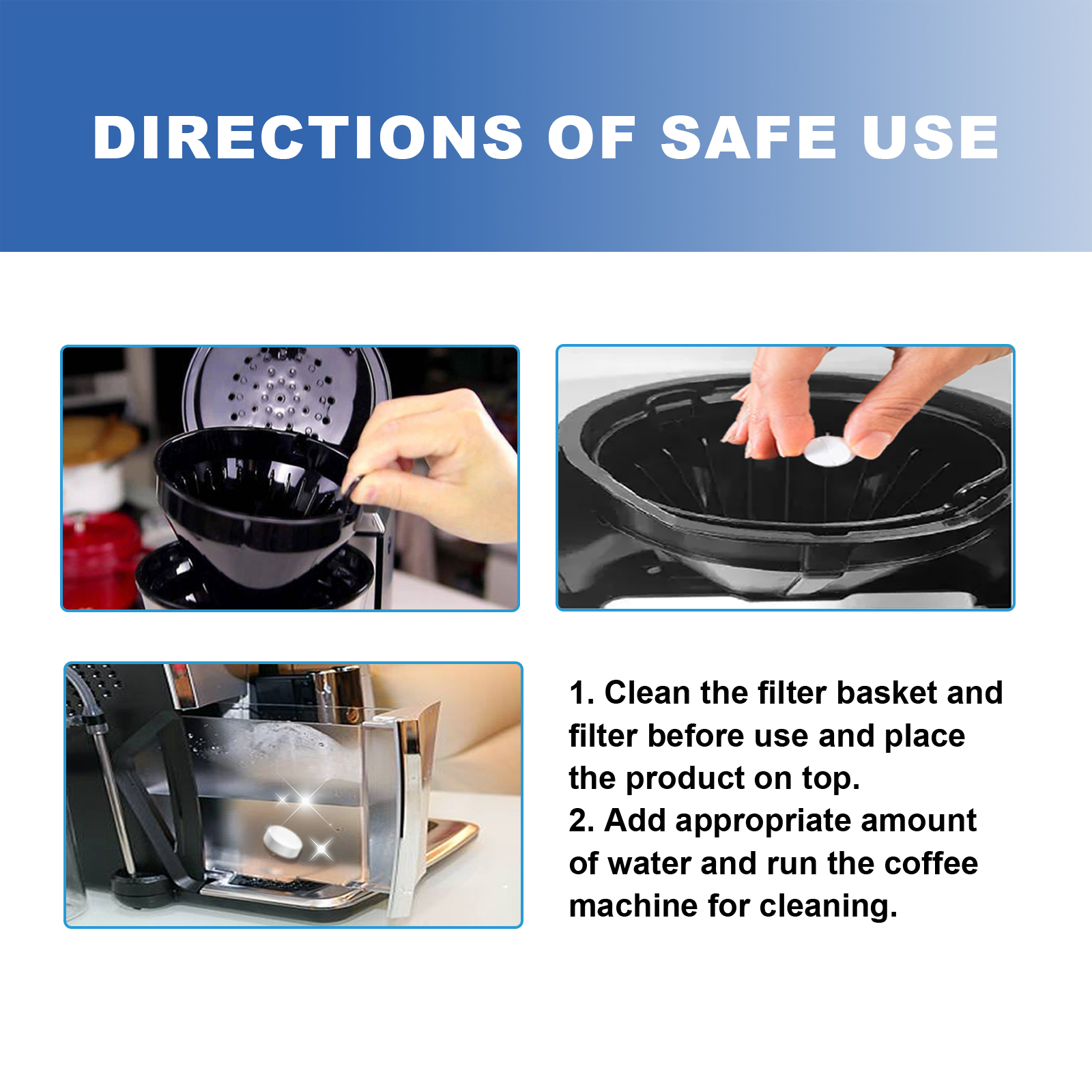 DIRECTIONS OF SAFE USE

1. Clean the filter basket and filter before use and place the product on top.
2. Add appropriate amount of water and run the coffee machine for cleaning.