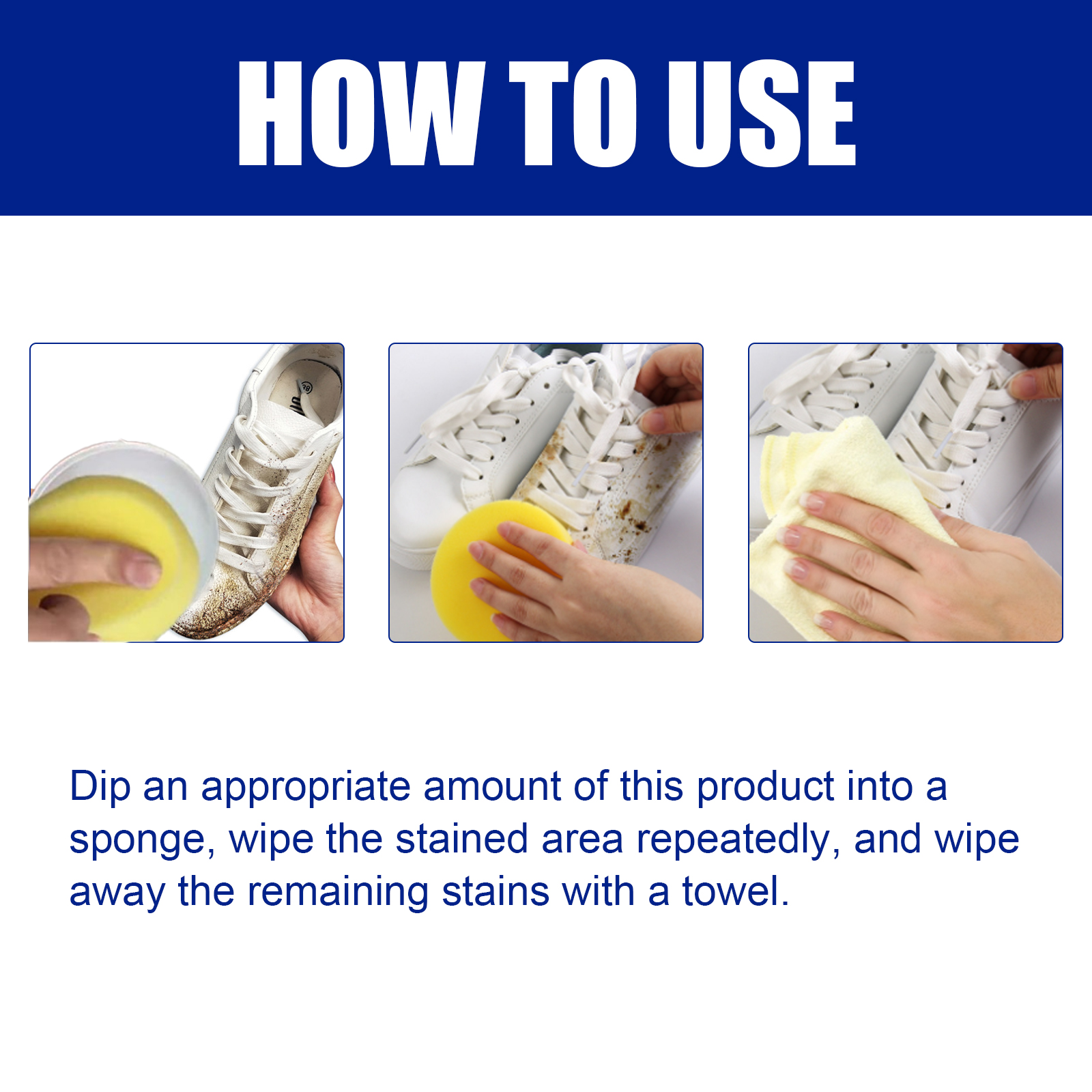 HOW TO USE

Dip an appropriate amount of this product into a sponge, wipe the stained area repeatedly, and wipe away the remaining stains with a towel.