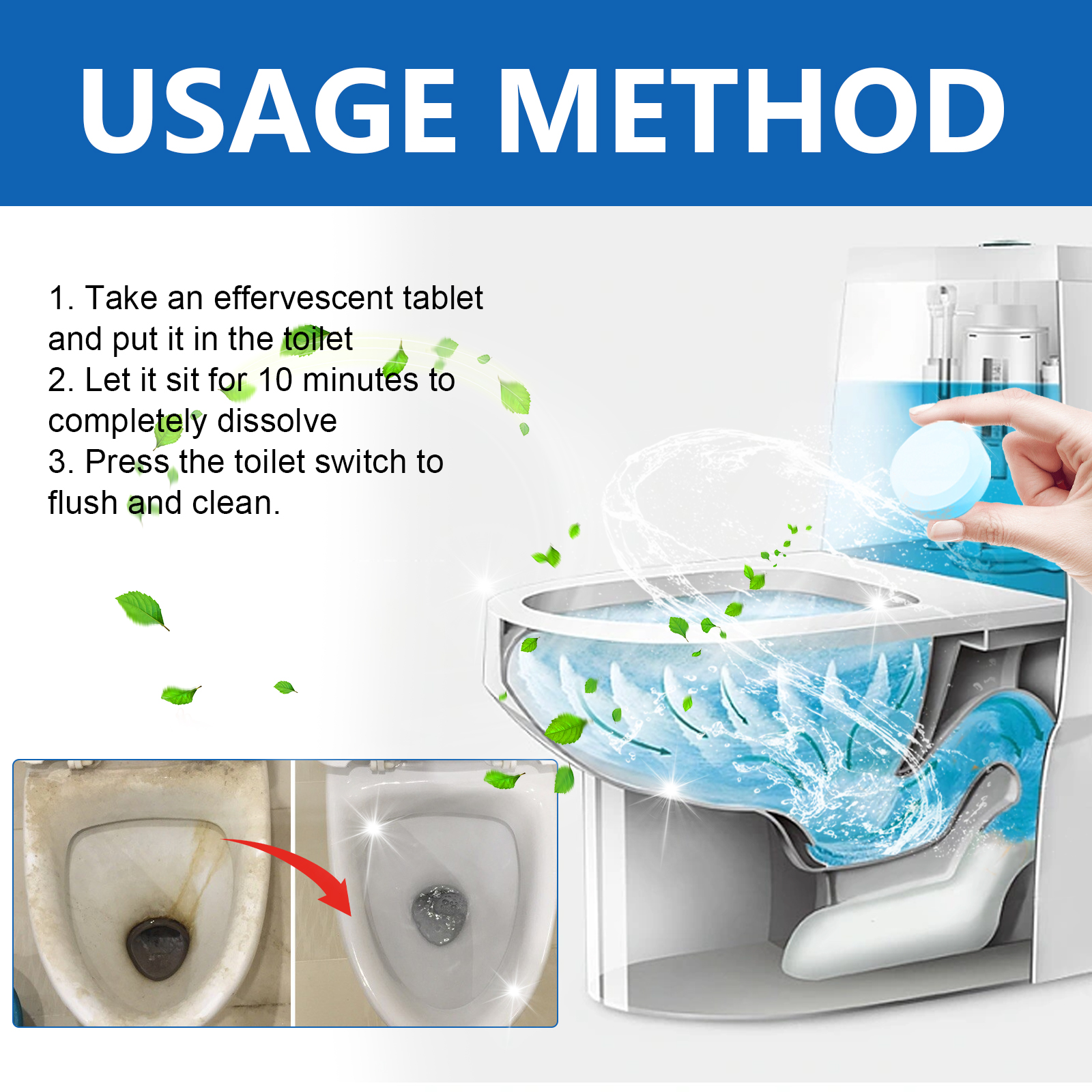 USAGE METHOD

1. Take an effervescent tablet and put it in the toilet
2. Let it sit for 10 minutes to completely dissolve
3. Press the toilet switch to flush and clean.