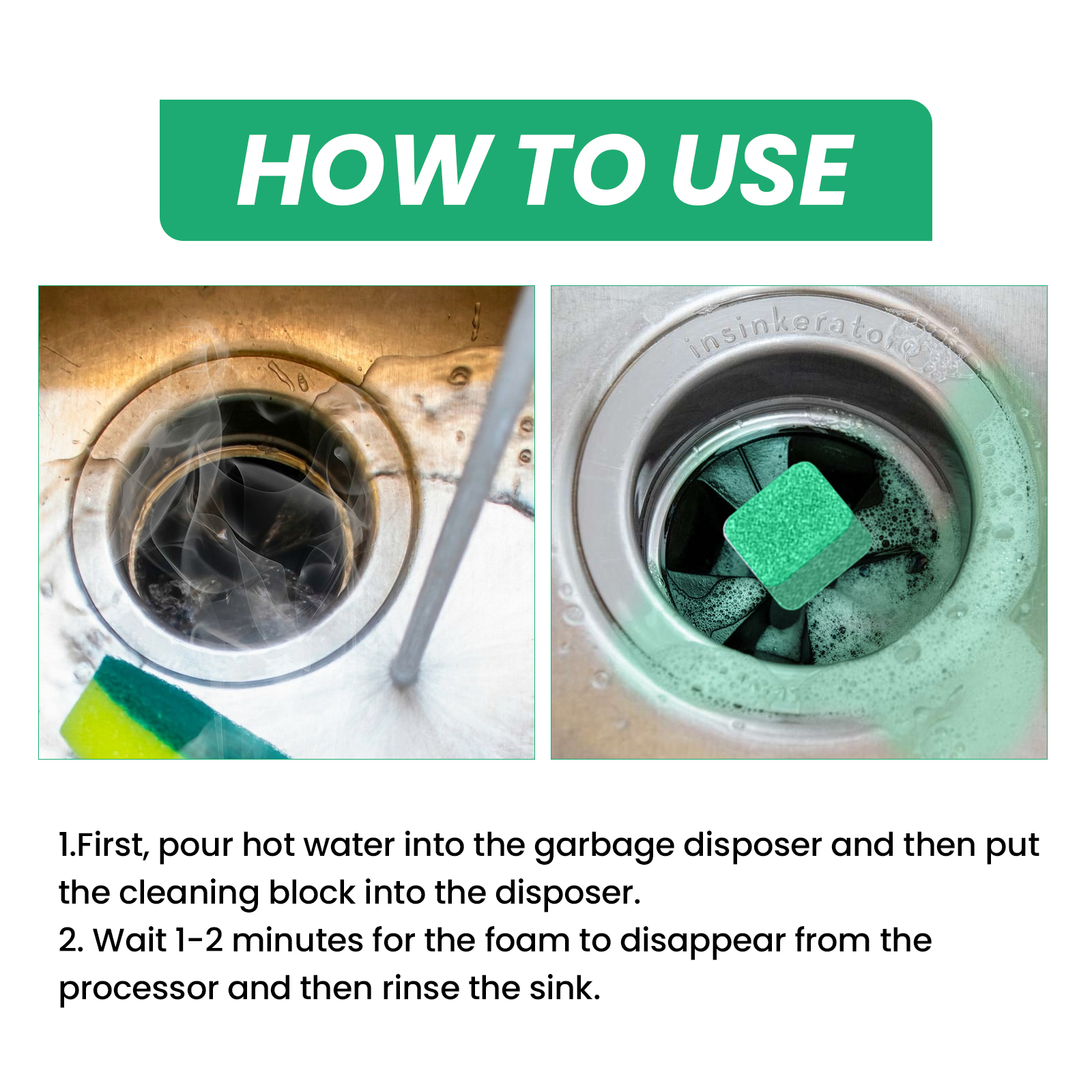 HOW TO USE

insinkerator

1.First, pour hot water into the garbage disposer and then put the cleaning block into the disposer.
2. Wait 1-2 minutes for the foam to disappear from the processor and then rinse the sink.