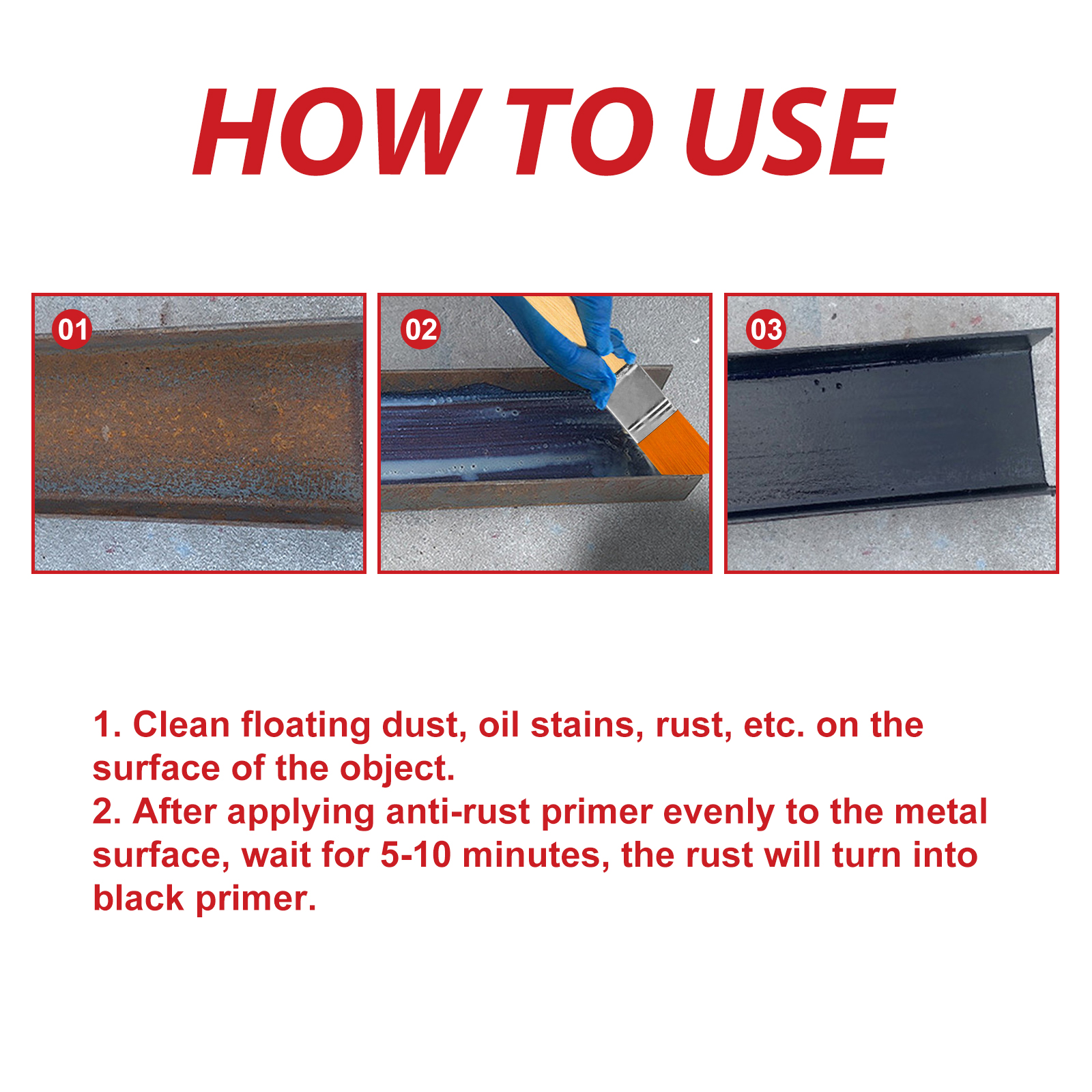 HOW TO USE

01

02

03

1. Clean floating dust, oil stains, rust, etc. on the surface of the object.
2. After applying anti-rust primer evenly to the metal surface, wait for 5-10 minutes, the rust will turn into black primer.