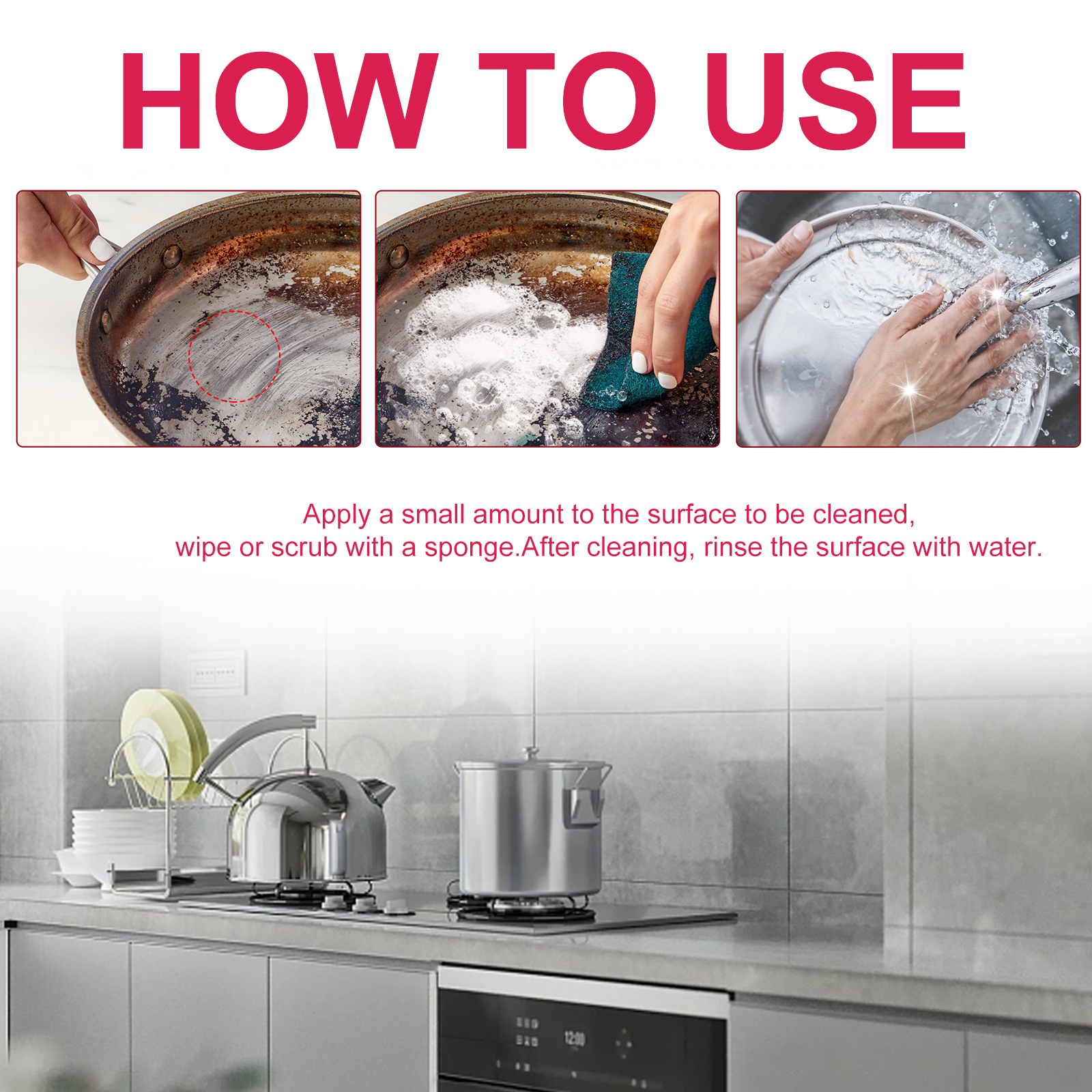 HOW TO USE

Apply a small amount to the surface to be cleaned, wipe or scrub with a sponge.After cleaning, rinse the surface with water.

12:00