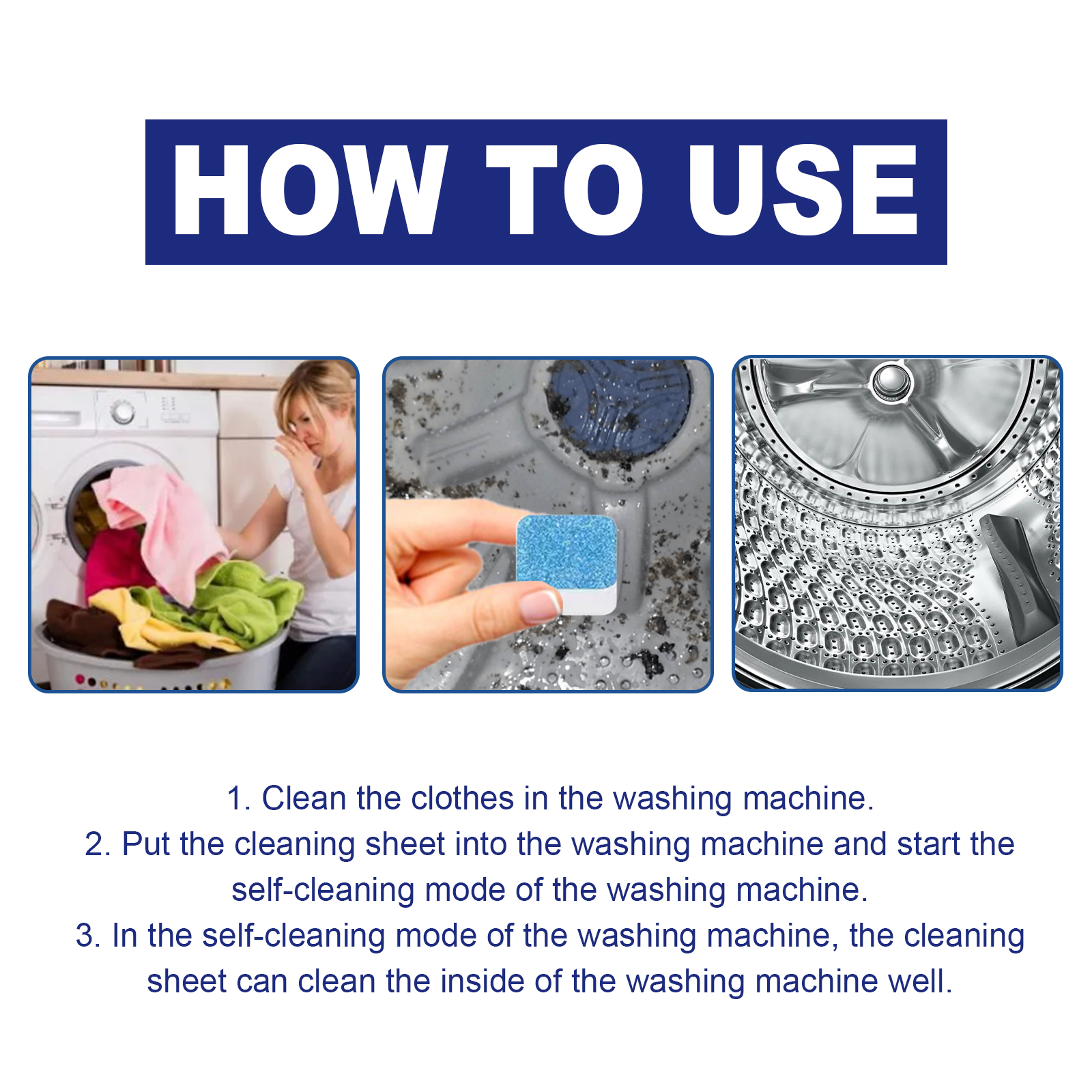 HOW TO USE

1. Clean the clothes in the washing machine.
2. Put the cleaning sheet into the washing machine and start the self-cleaning mode of the washing machine.
3. In the self-cleaning mode of the washing machine, the cleaning sheet can clean the inside of the washing machine well.