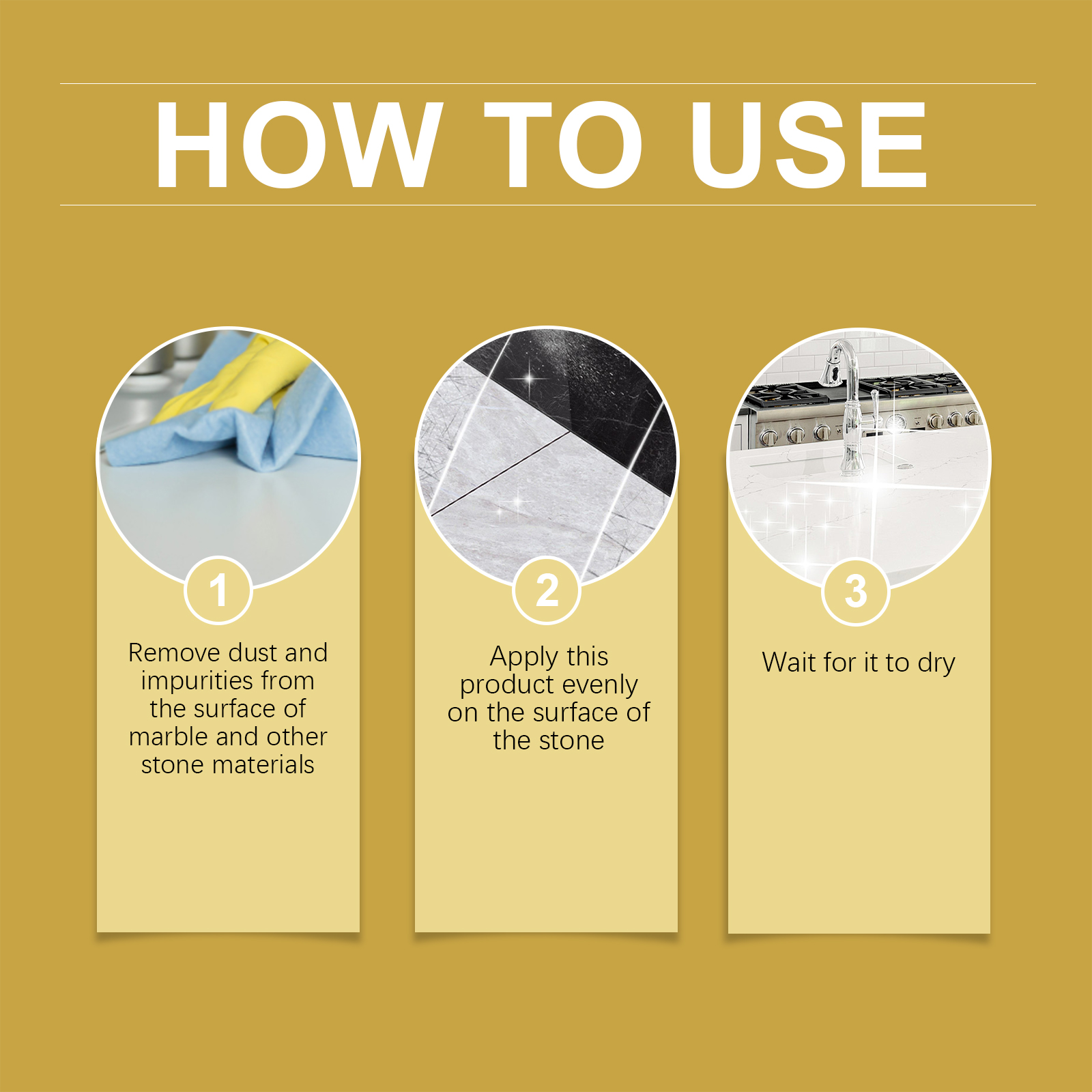 HOW TO USE

1

Remove dust and impurities from the surface of marble and other stone materials

2

Apply this product evenly on the surface of the stone

3

Wait for it to dry