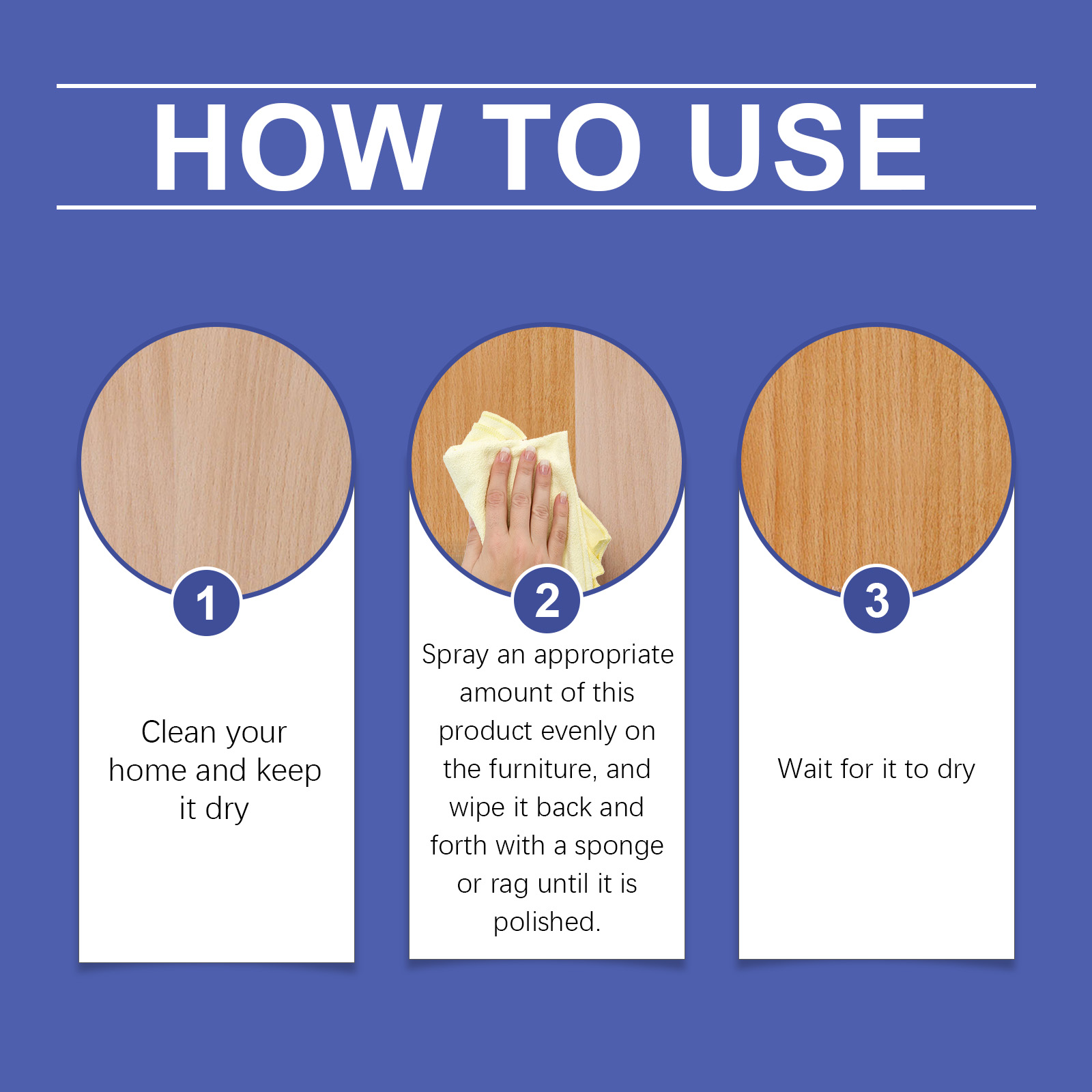 HOW TO USE

1

Clean your home and keep it dry

2

Spray an appropriate amount of this product evenly on the furniture, and wipe it back and forth with a sponge or rag until it is polished.

3

Wait for it to dry