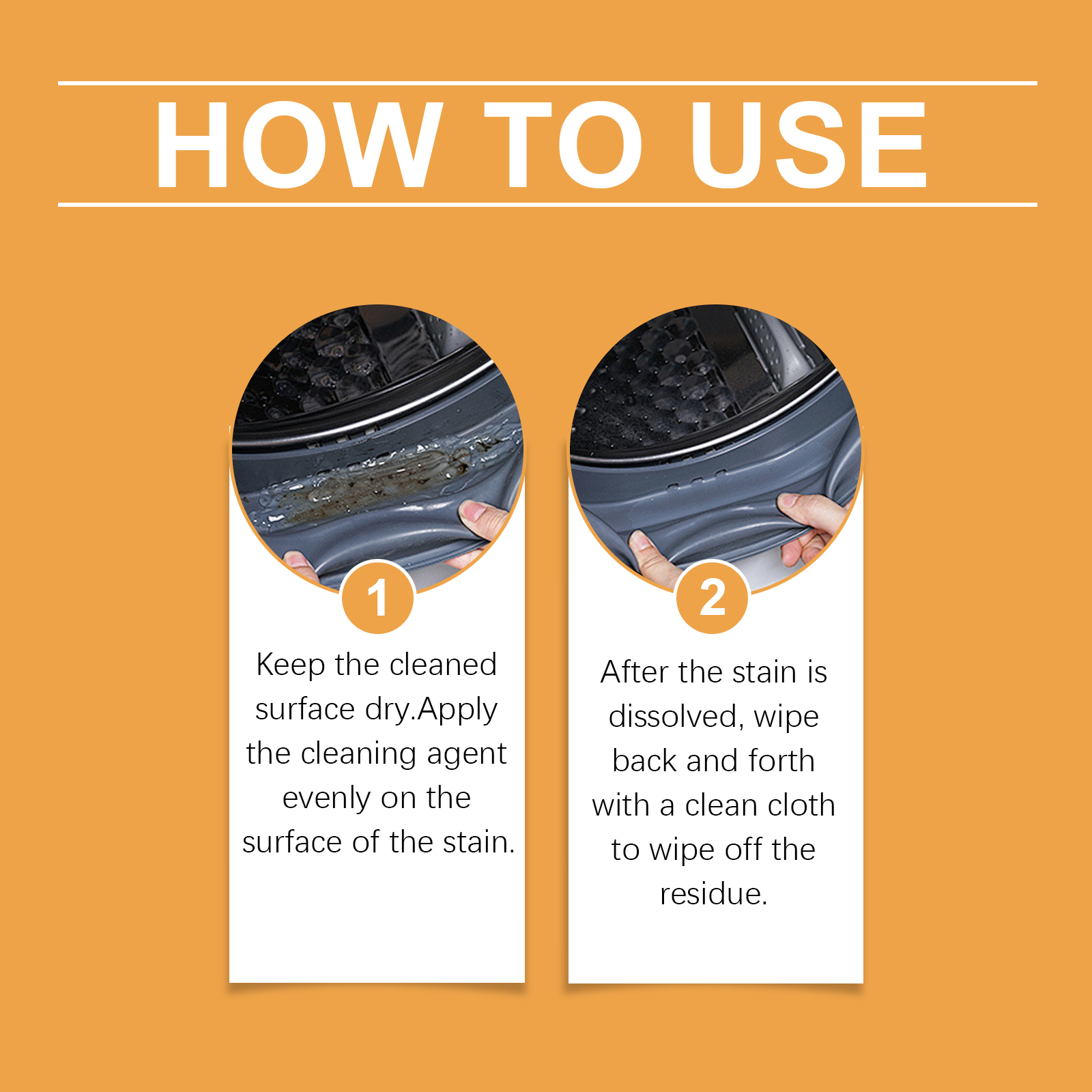 HOW TO USE

1

Keep the cleaned surface dry.Apply the cleaning agent evenly on the surface of the stain.

2

After the stain is dissolved, wipe back and forth with a clean cloth to wipe off the residue.