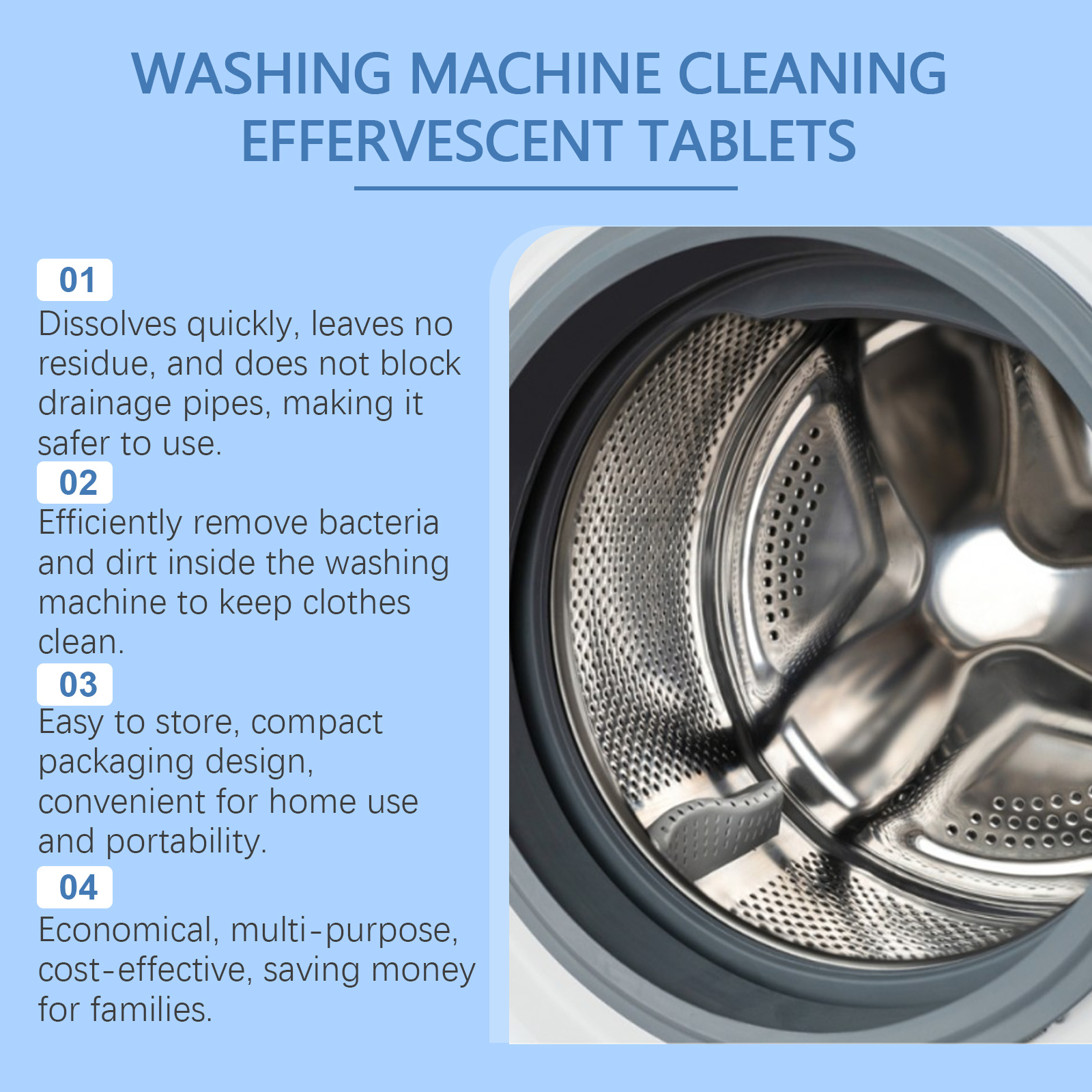 WASHING MACHINE CLEANING EFFERVESCENT TABLETS

01
Dissolves quickly, leaves no residue, and does not block drainage pipes, making it safer to use.

02
Efficiently remove bacteria and dirt inside the washing machine to keep clothes clean.

03
Easy to store, compact packaging design, convenient for home use and portability.

04
Economical, multi-purpose, cost-effective, saving money for families.