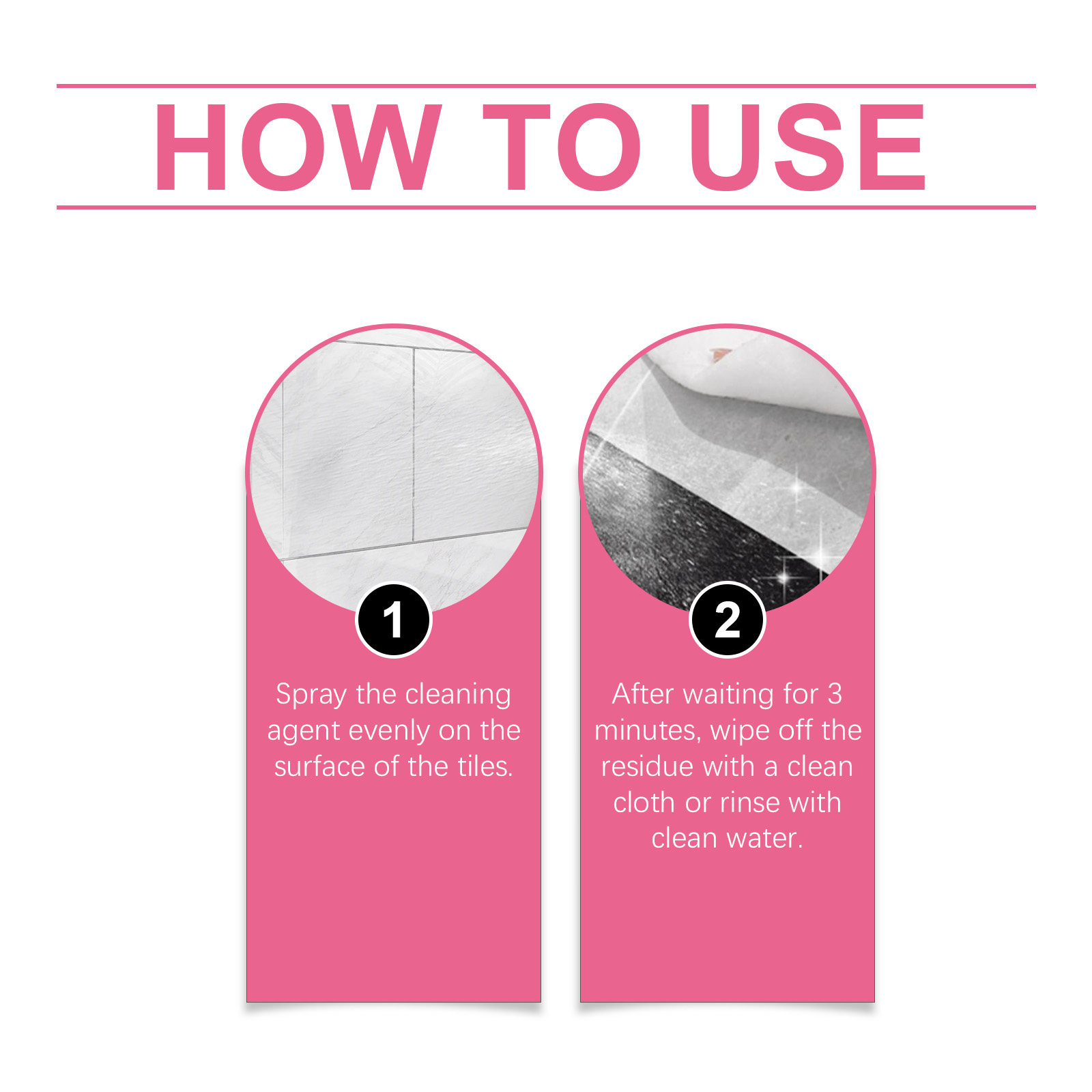 HOW TO USE

1

Spray the cleaning agent evenly on the surface of the tiles.

2

After waiting for 3 minutes, wipe off the residue with a clean cloth or rinse with clean water.