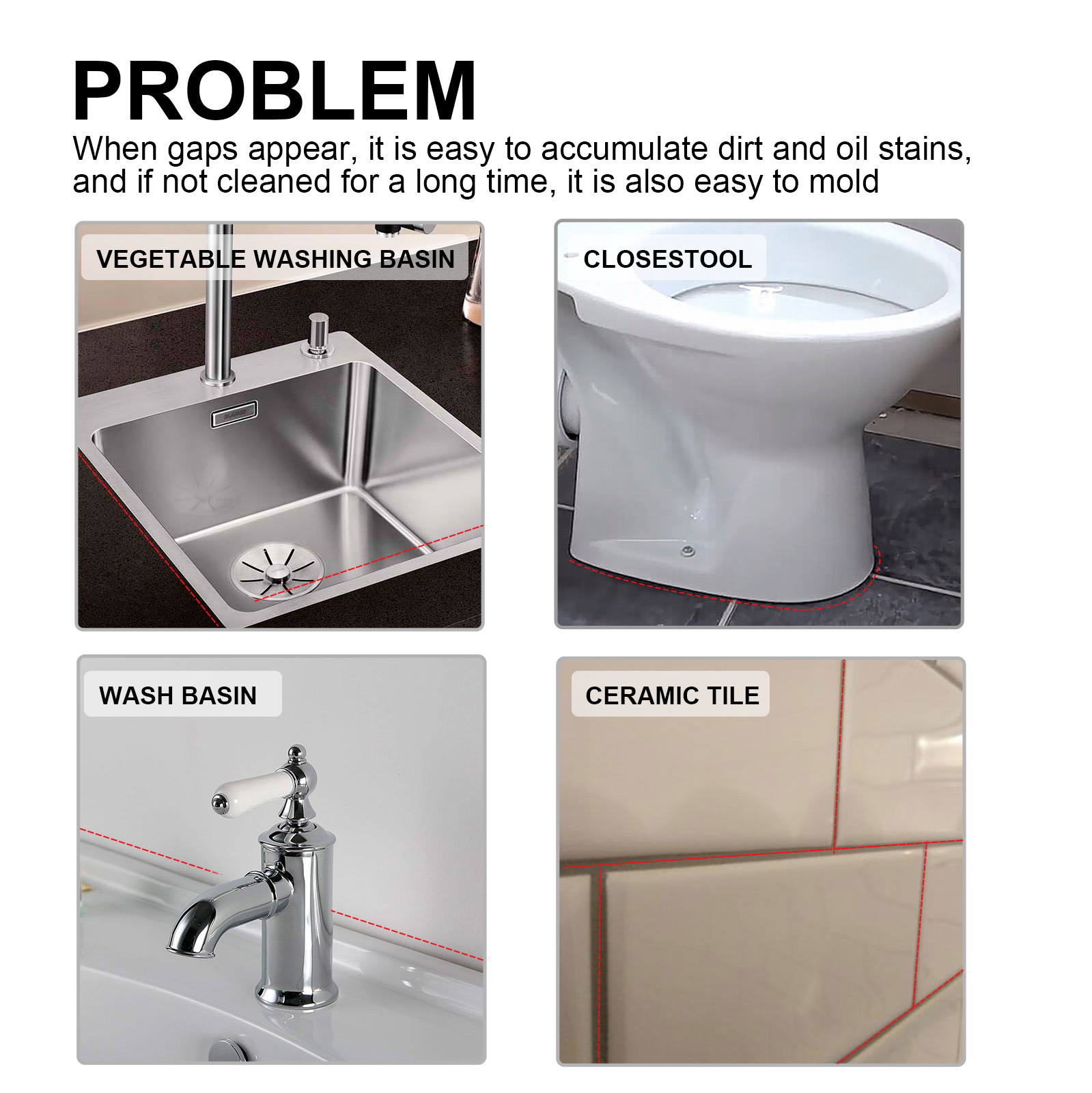 PROBLEM

When gaps appear, it is easy to accumulate dirt and oil stains, and if not cleaned for a long time, it is also easy to mold

VEGETABLE WASHING BASIN

CLOSESTOOL

WASH BASIN

CERAMIC TILE