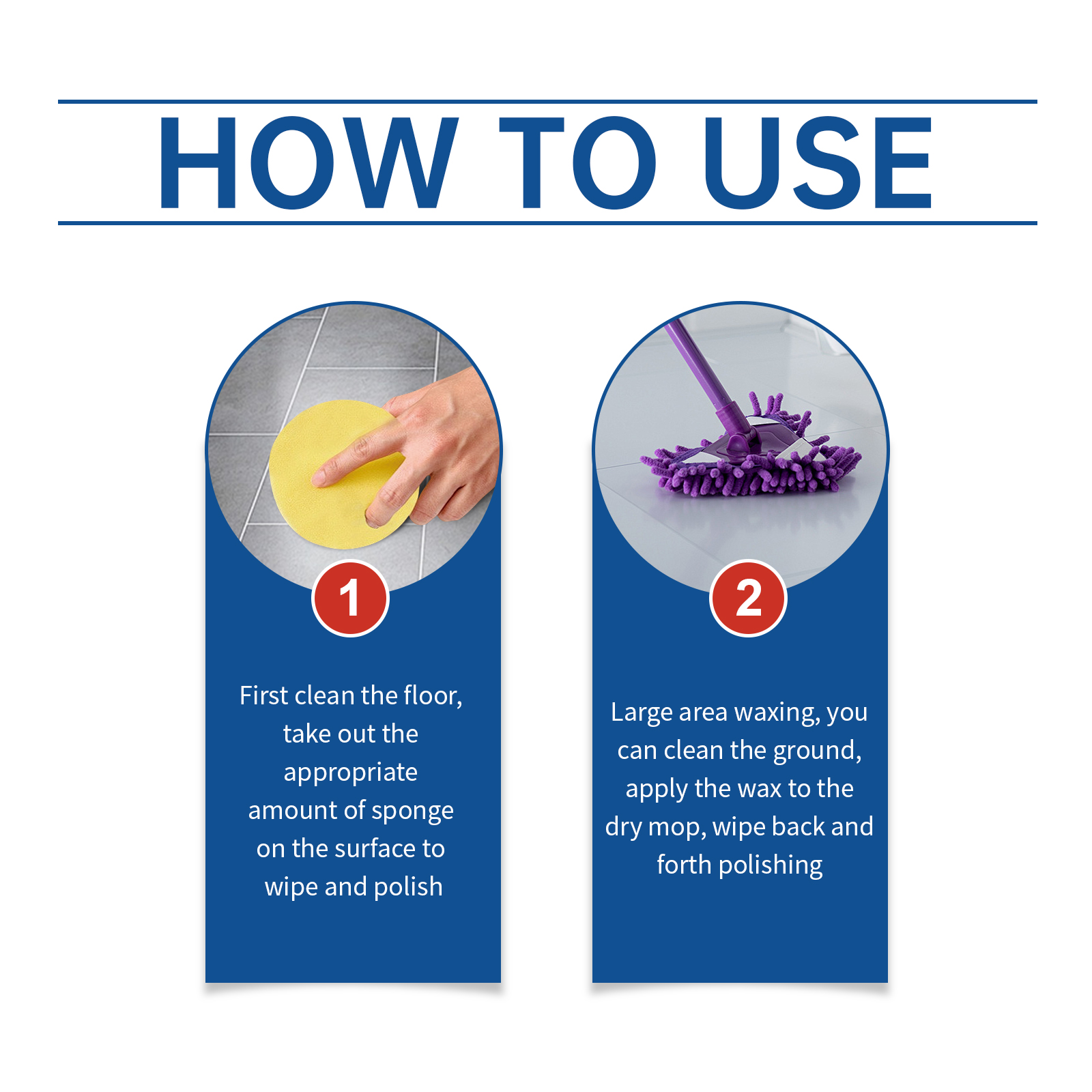 HOW TO USE

1

First clean the floor, take out the appropriate amount of sponge on the surface to wipe and polish

2

Large area waxing, you can clean the ground, apply the wax to the dry mop, wipe back and forth polishing