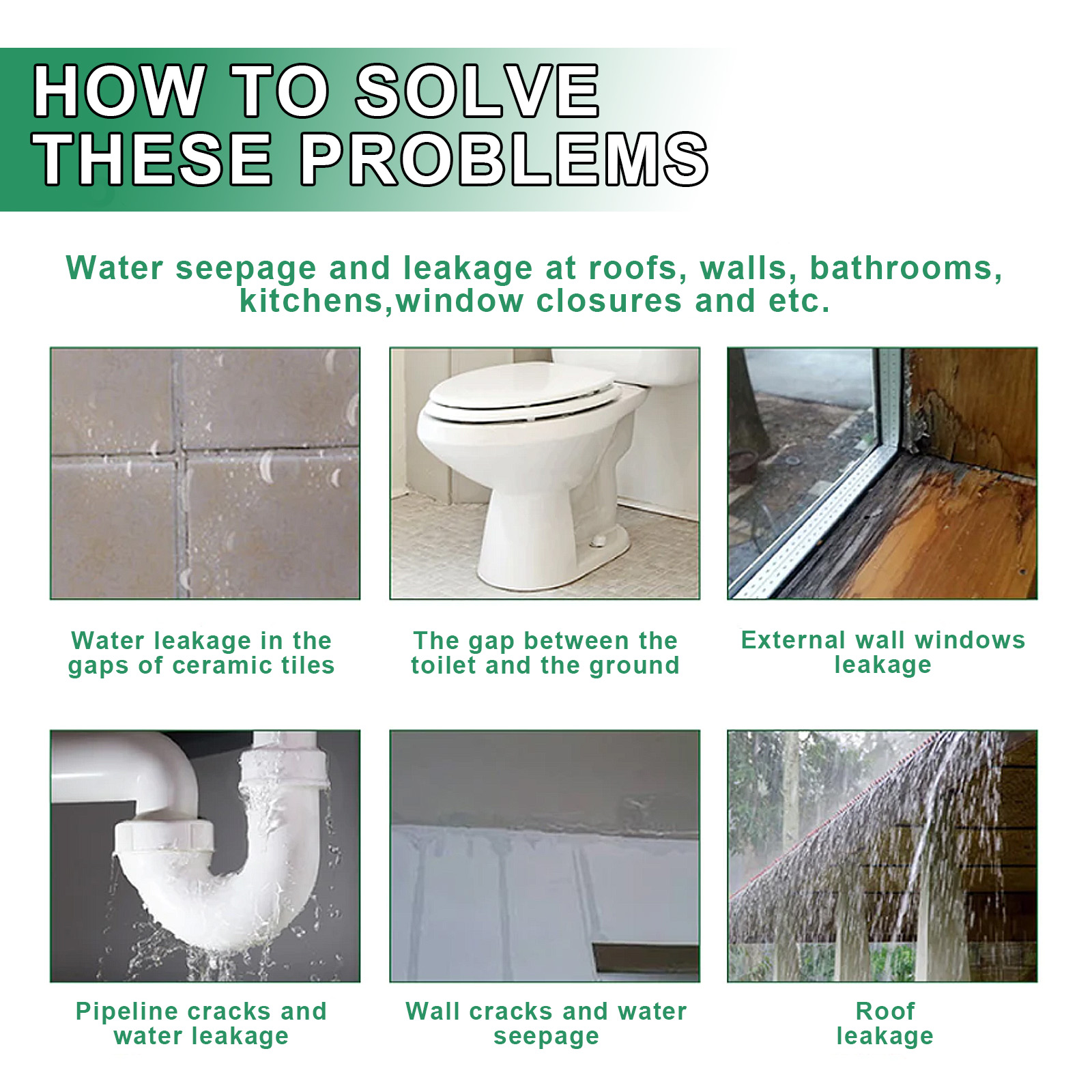 HOW TO SOLVE THESE PROBLEMS

Water seepage and leakage at roofs, walls, bathrooms, kitchens,window closures and etc.

Water leakage in the gaps of ceramic tiles

The gap between the toilet and the ground

External wall windows leakage

Pipeline cracks and water leakage

Wall cracks and water seepage

Roof leakage