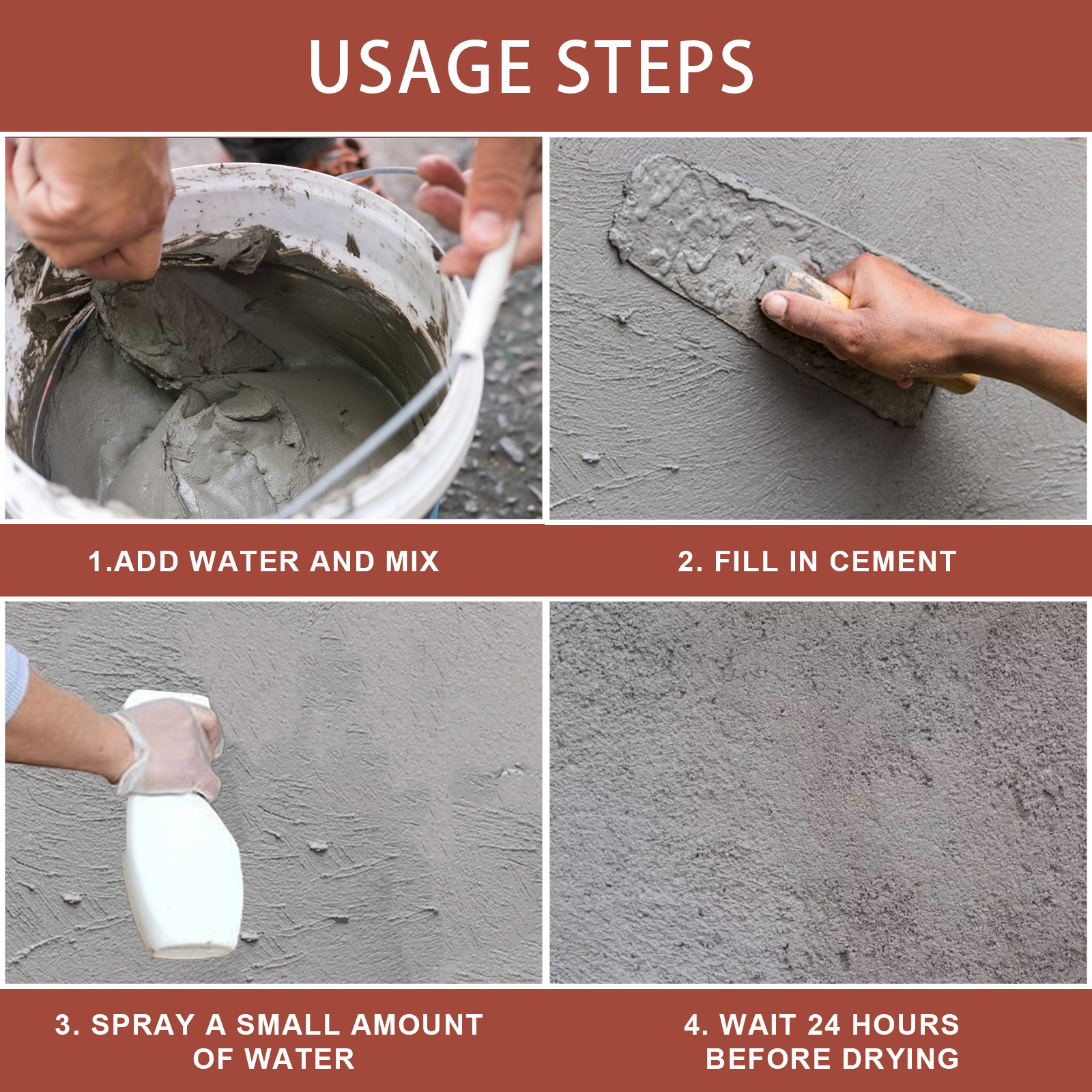 USAGE STEPS

1.ADD WATER AND MIX

2. FILL IN CEMENT

3. SPRAY A SMALL AMOUNT OF WATER

4. WAIT 24 HOURS BEFORE DRYING