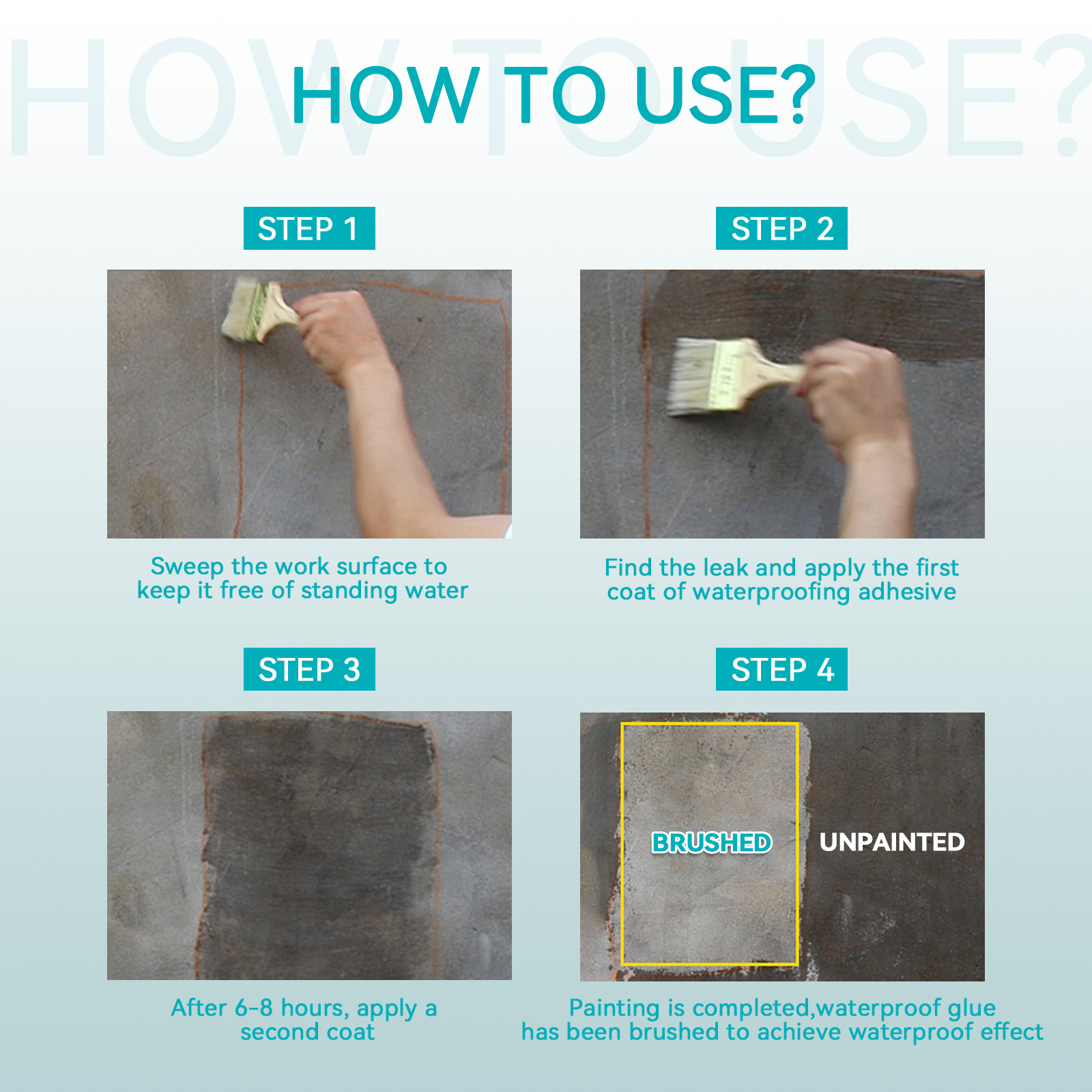 HOW TO USE?

HOW TO USE?

STEP 1

Sweep the work surface to keep it free of standing water

STEP 2

Find the leak and apply the first coat of waterproofing adhesive

STEP 3

After 6-8 hours, apply a second coat

STEP 4

BRUSHED

UNPAINTED

Painting is completed,waterproof glue has been brushed to achieve waterproof effect