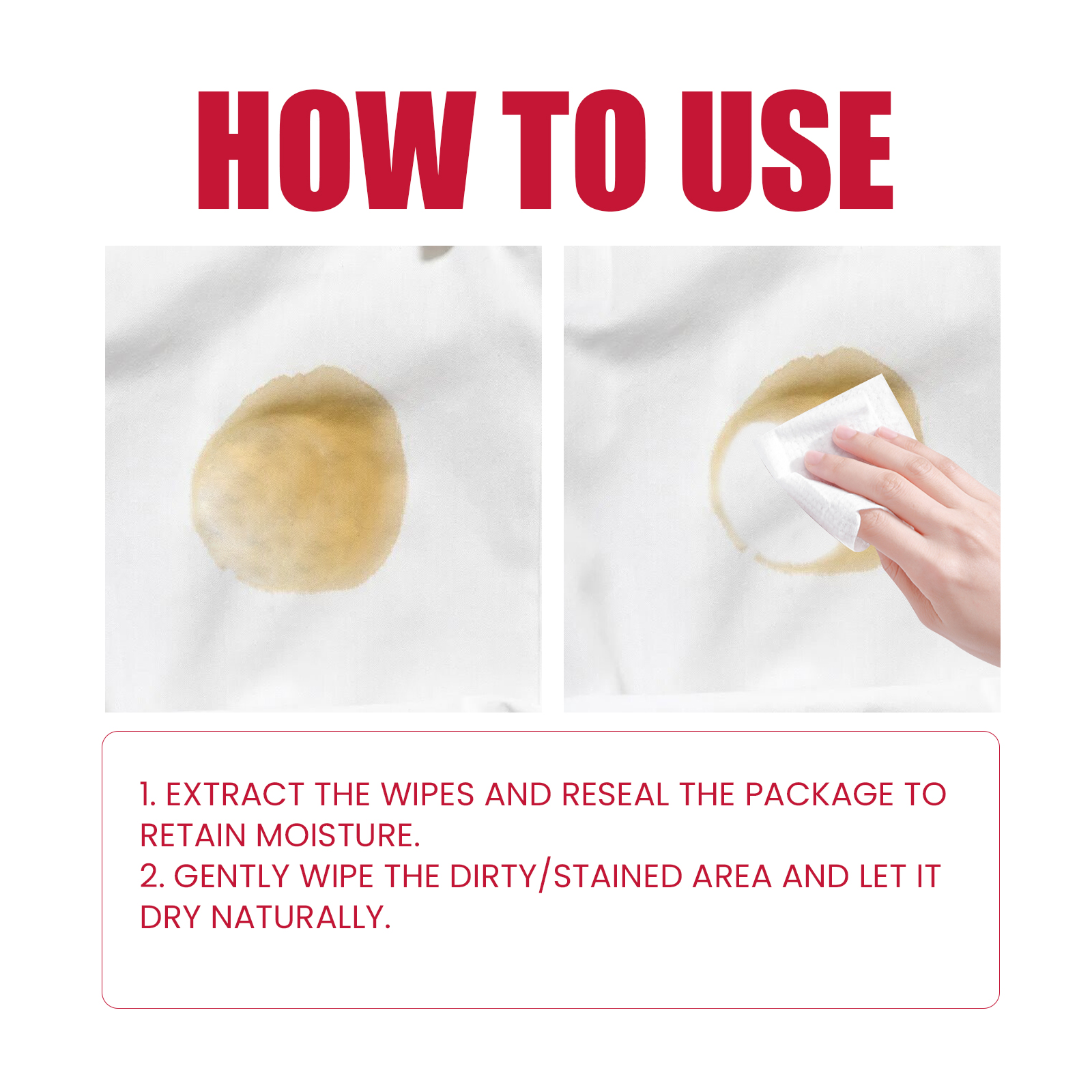 HOW TO USE

1. EXTRACT THE WIPES AND RESEAL THE PACKAGE TO RETAIN MOISTURE.
2. GENTLY WIPE THE DIRTY/STAINED AREA AND LET IT DRY NATURALLY.