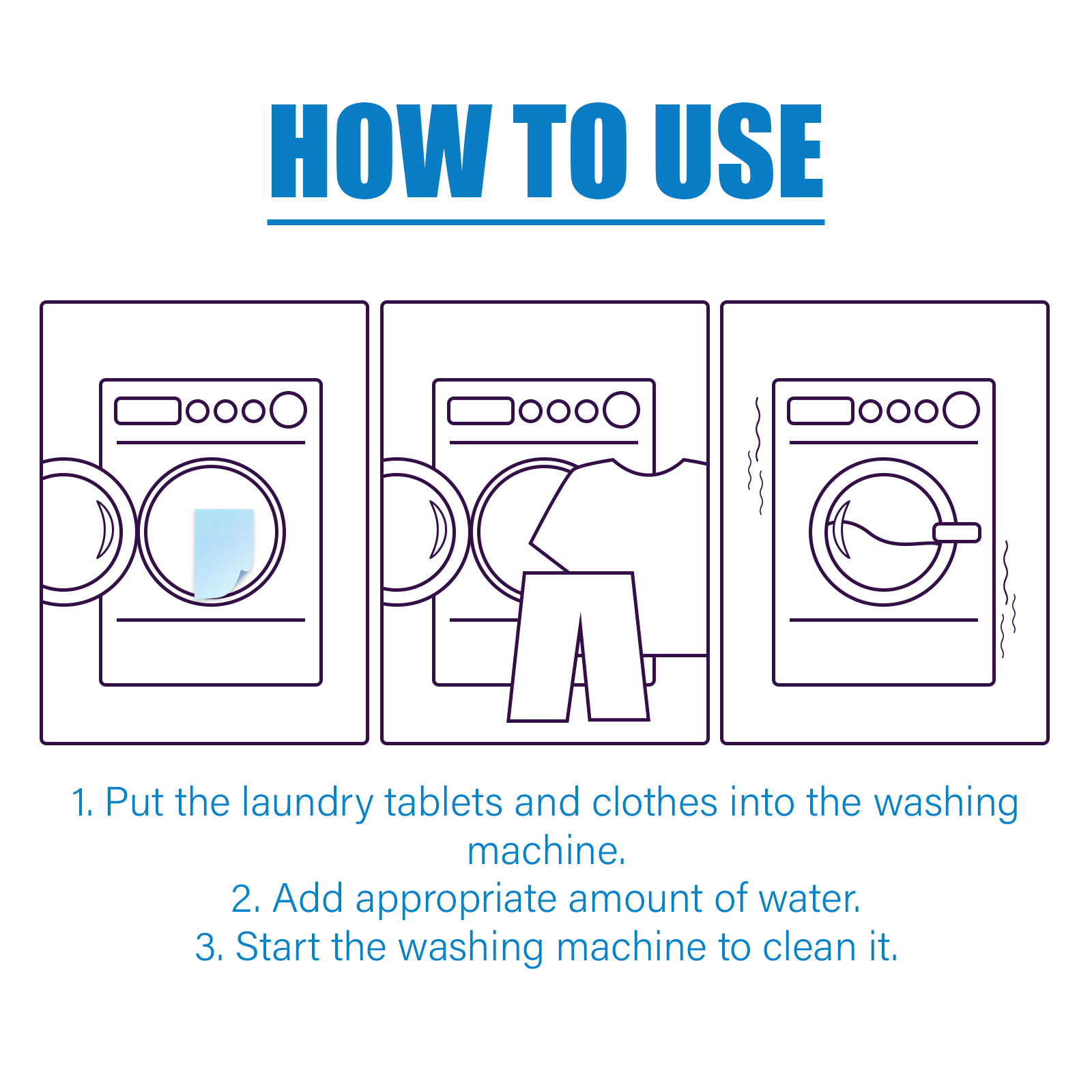 HOW TO USE

1. Put the laundry tablets and clothes into the washing machine.
2. Add appropriate amount of water.
3. Start the washing machine to clean it.