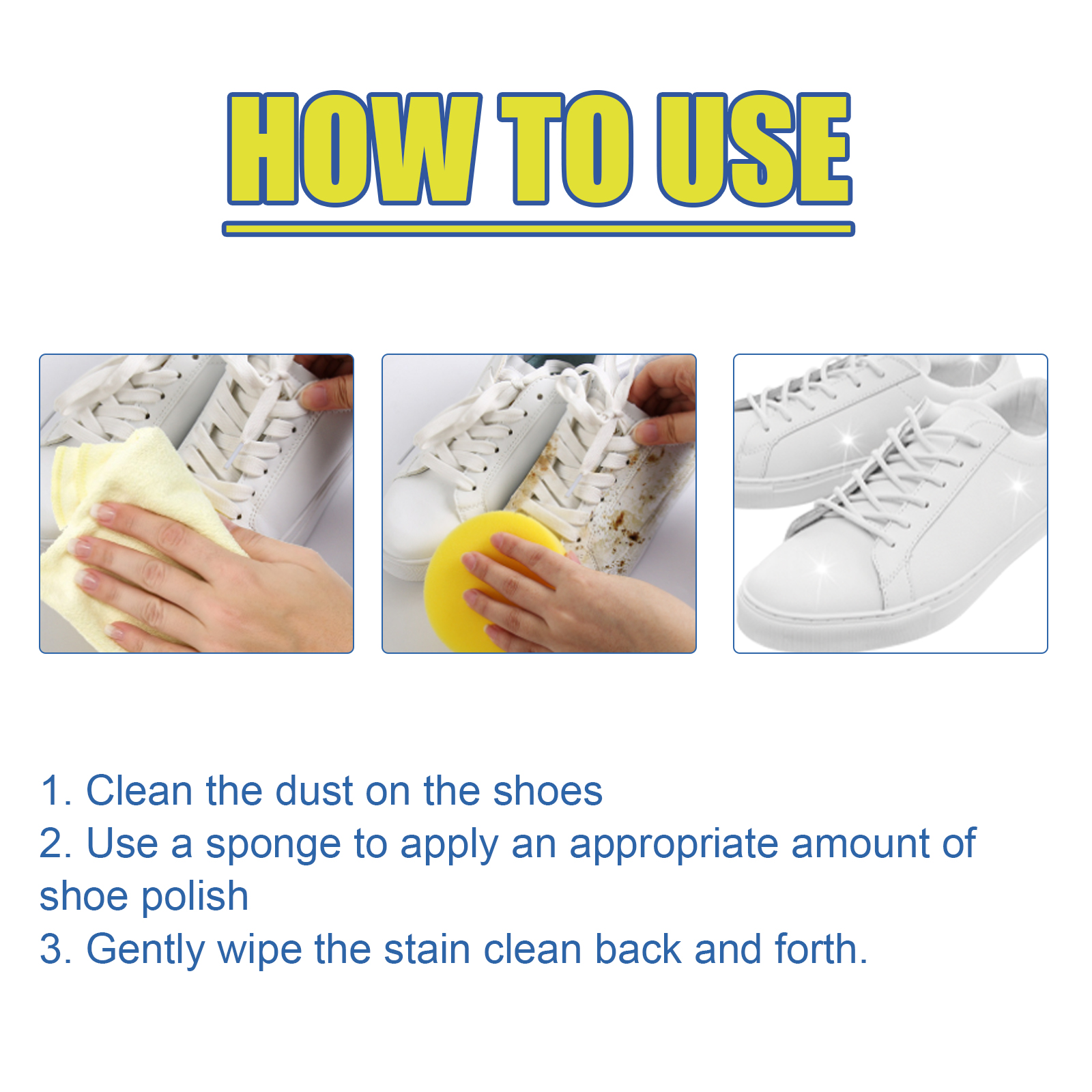 HOW TO USE

1. Clean the dust on the shoes
2. Use a sponge to apply an appropriate amount of shoe polish
3. Gently wipe the stain clean back and forth.