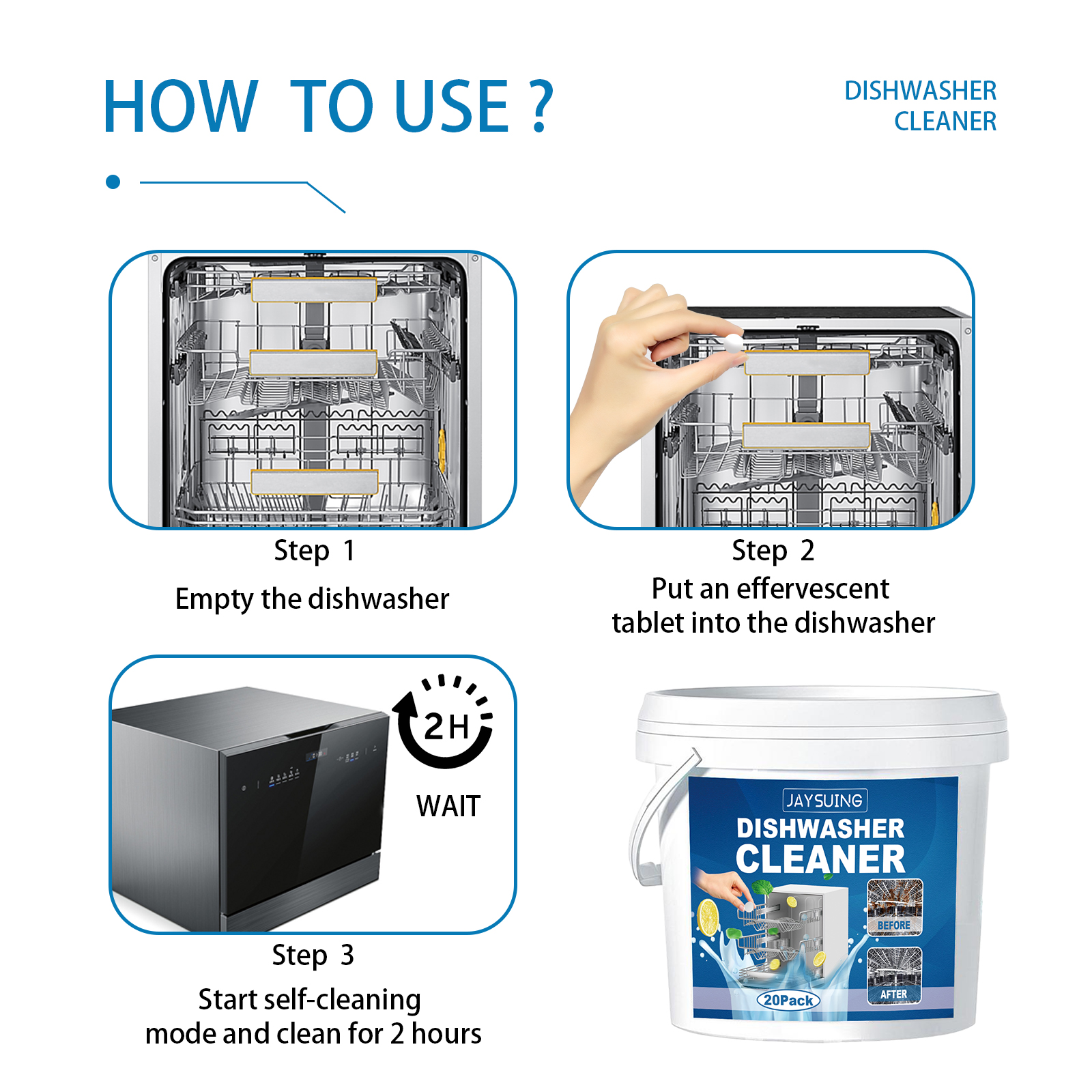 HOW TO USE ?

DISHWASHER CLEANER

Step 1

Empty the dishwasher

Step 2

Put an effervescent tablet into the dishwasher

2H

WAIT

Step 3

Start self-cleaning mode and clean for 2 hours

JAYSUING

DISHWASHER CLEANER

BEFORE

AFTER

20Pack