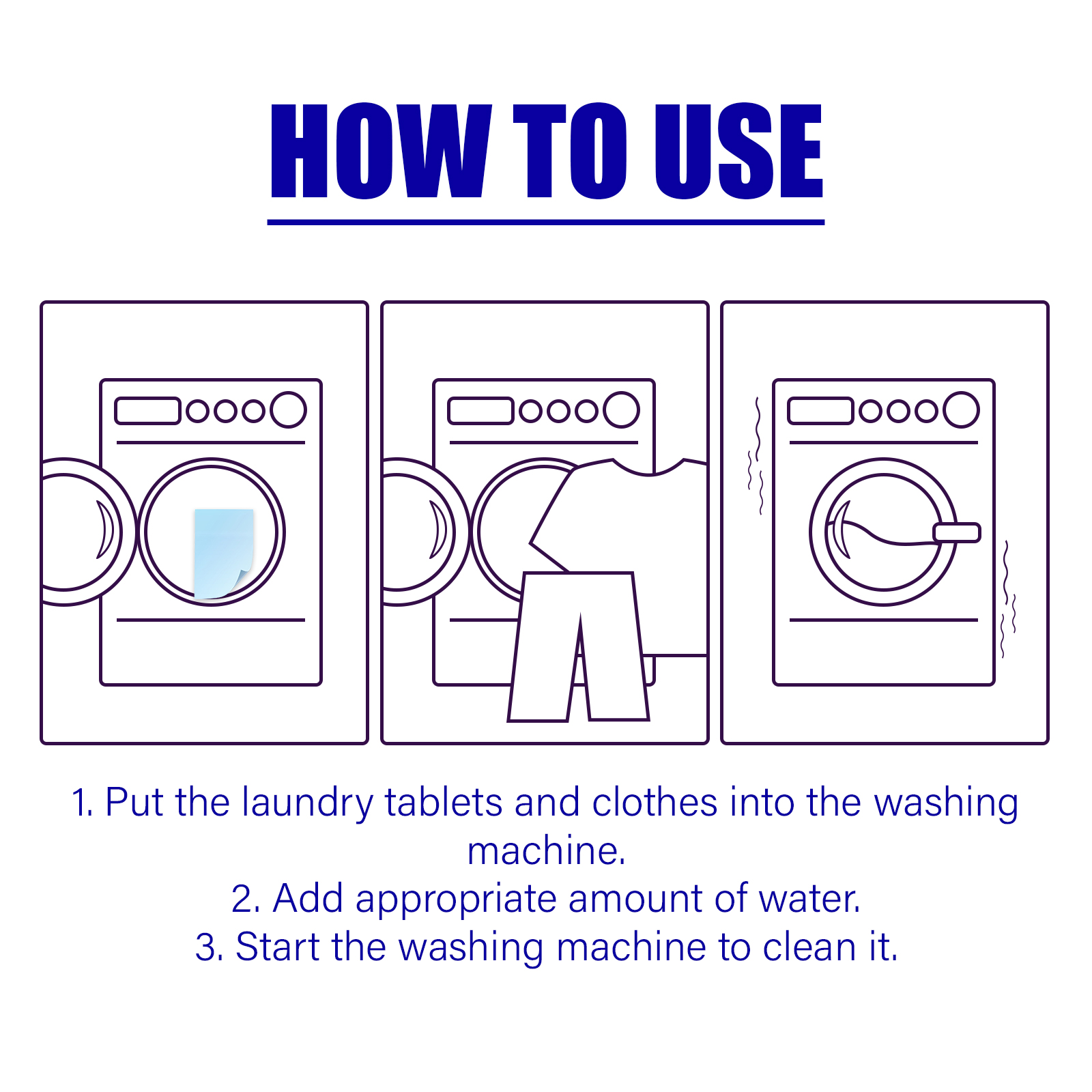 HOW TO USE

1. Put the laundry tablets and clothes into the washing machine.
2. Add appropriate amount of water.
3. Start the washing machine to clean it.