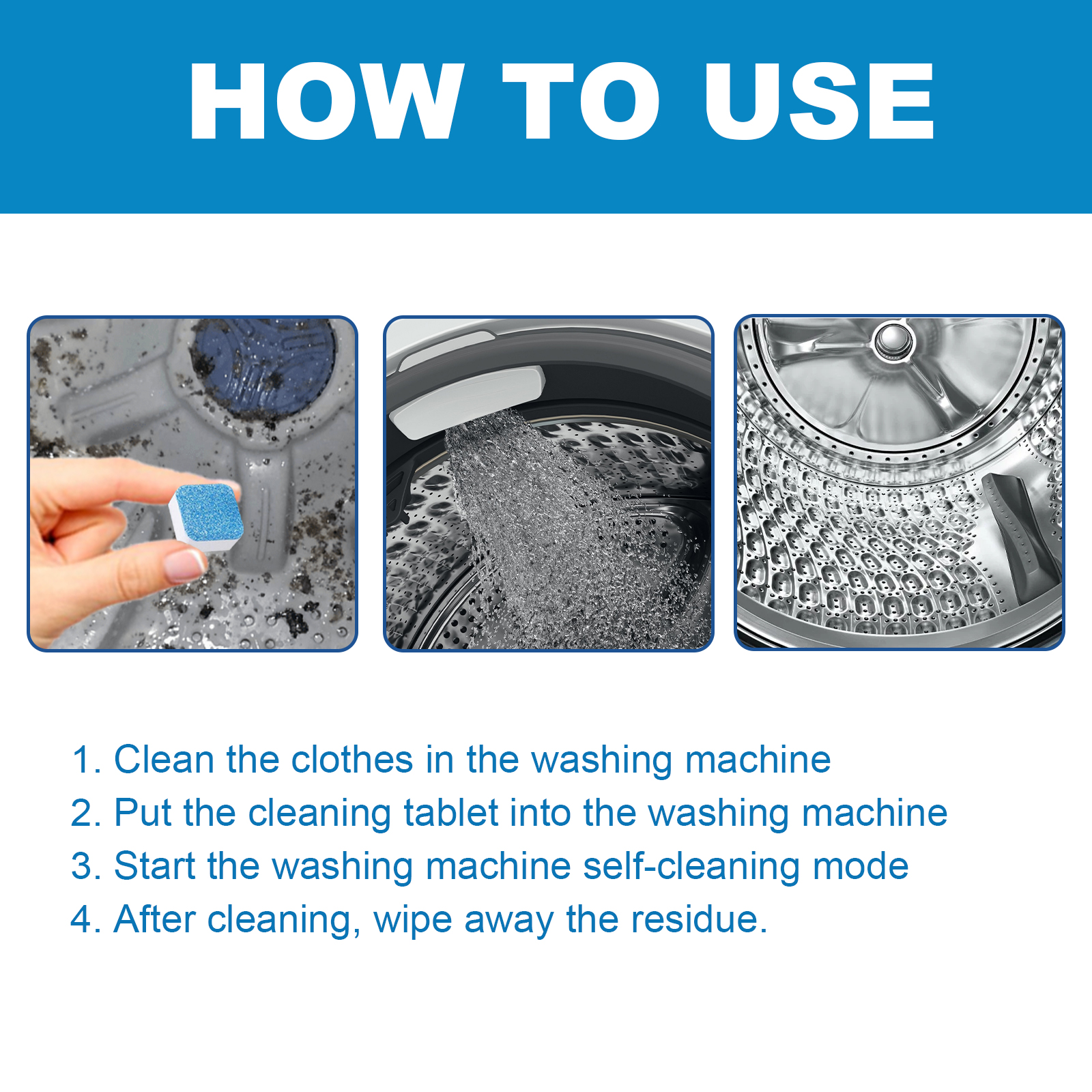 HOW TO USE

1. Clean the clothes in the washing machine
2. Put the cleaning tablet into the washing machine
3. Start the washing machine self-cleaning mode
4. After cleaning, wipe away the residue.