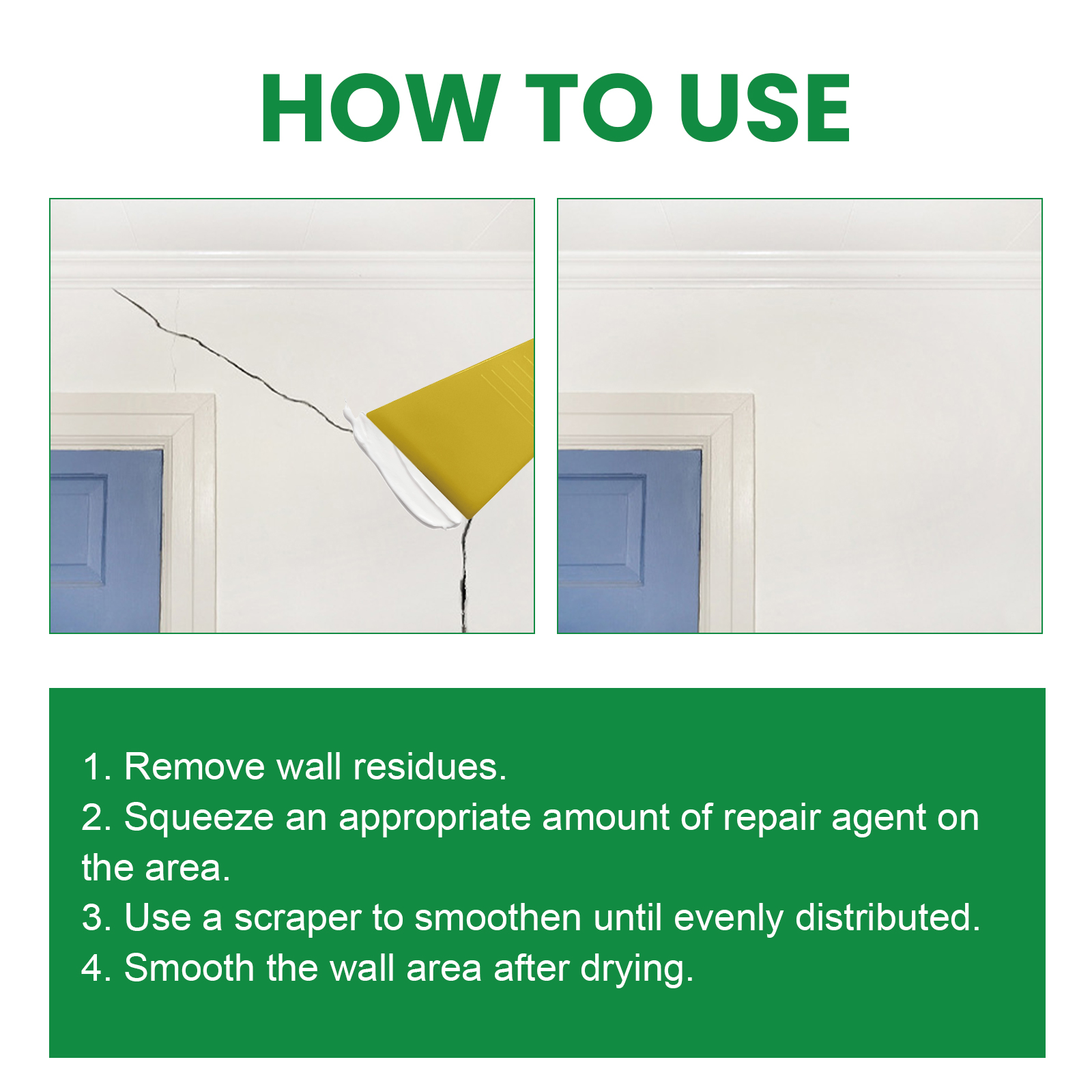 HOW TO USE

1. Remove wall residues.
2. Squeeze an appropriate amount of repair agent on the area.
3. Use a scraper to smoothen until evenly distributed.
4. Smooth the wall area after drying.