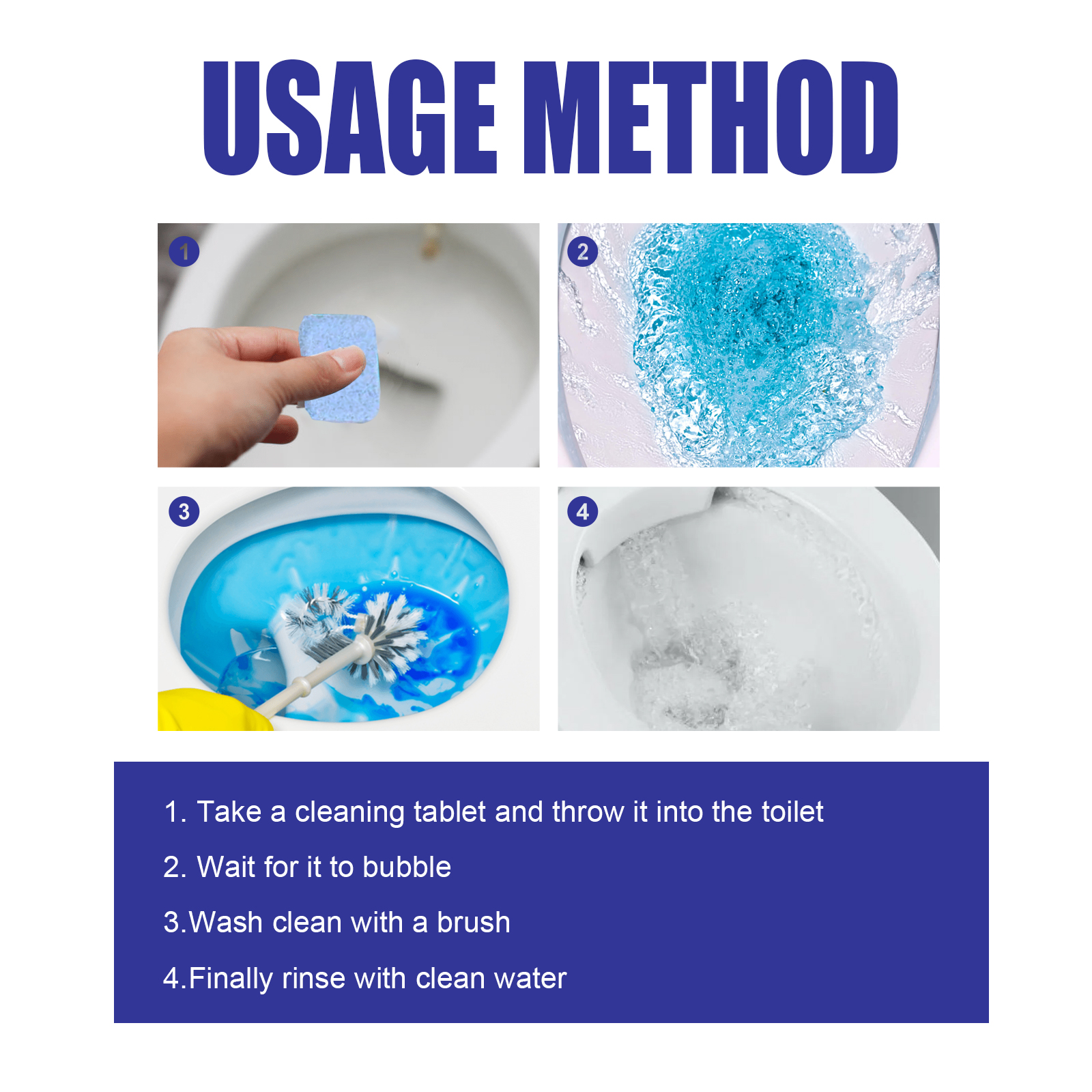 USAGE METHOD

1

2

3

4

1. Take a cleaning tablet and throw it into the toilet

2. Wait for it to bubble

3.Wash clean with a brush

4.Finally rinse with clean water