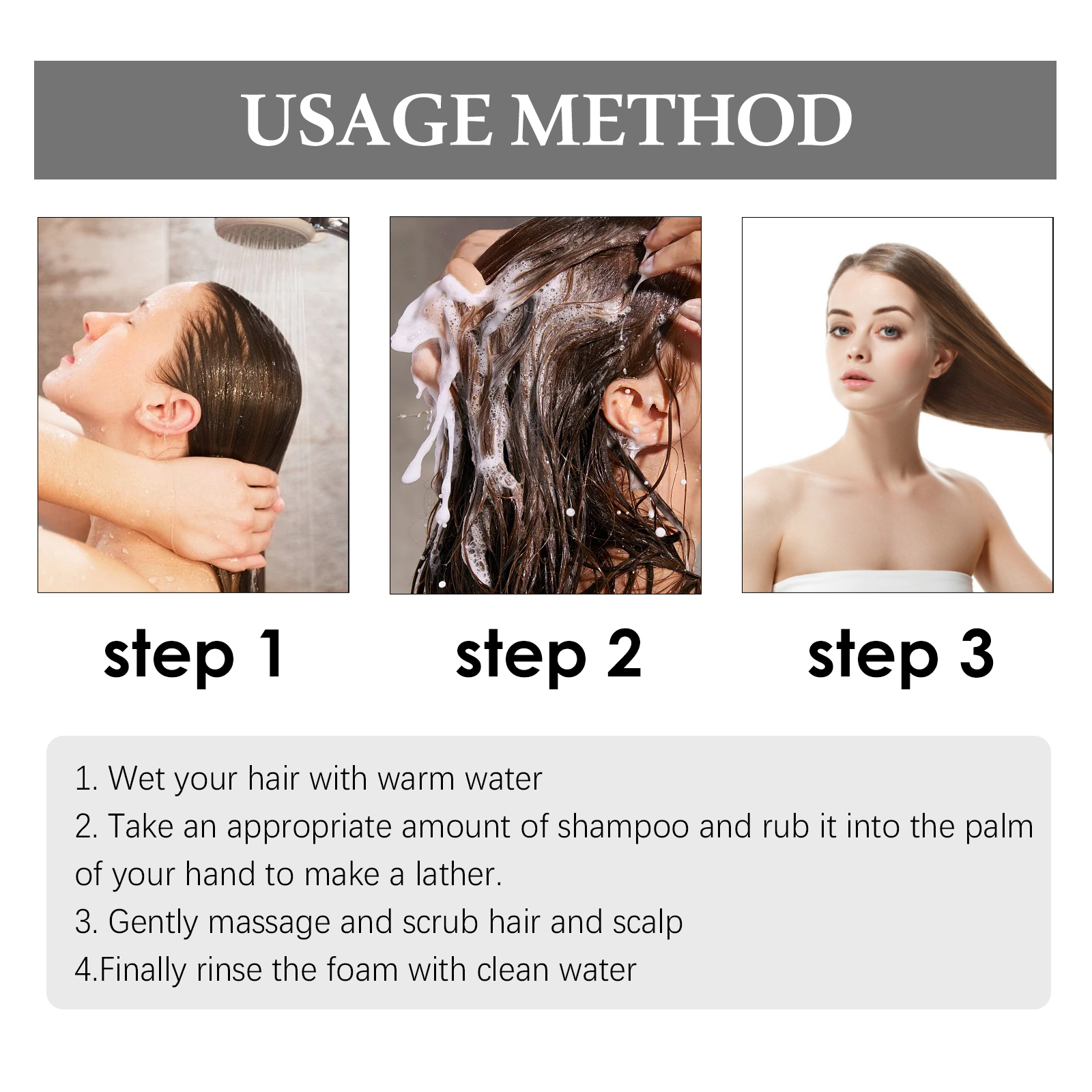 USAGE METHOD

step 1

step 2

step 3

1. Wet your hair with warm water
2. Take an appropriate amount of shampoo and rub it into the palm of your hand to make a lather.
3. Gently massage and scrub hair and scalp
4.Finally rinse the foam with clean water