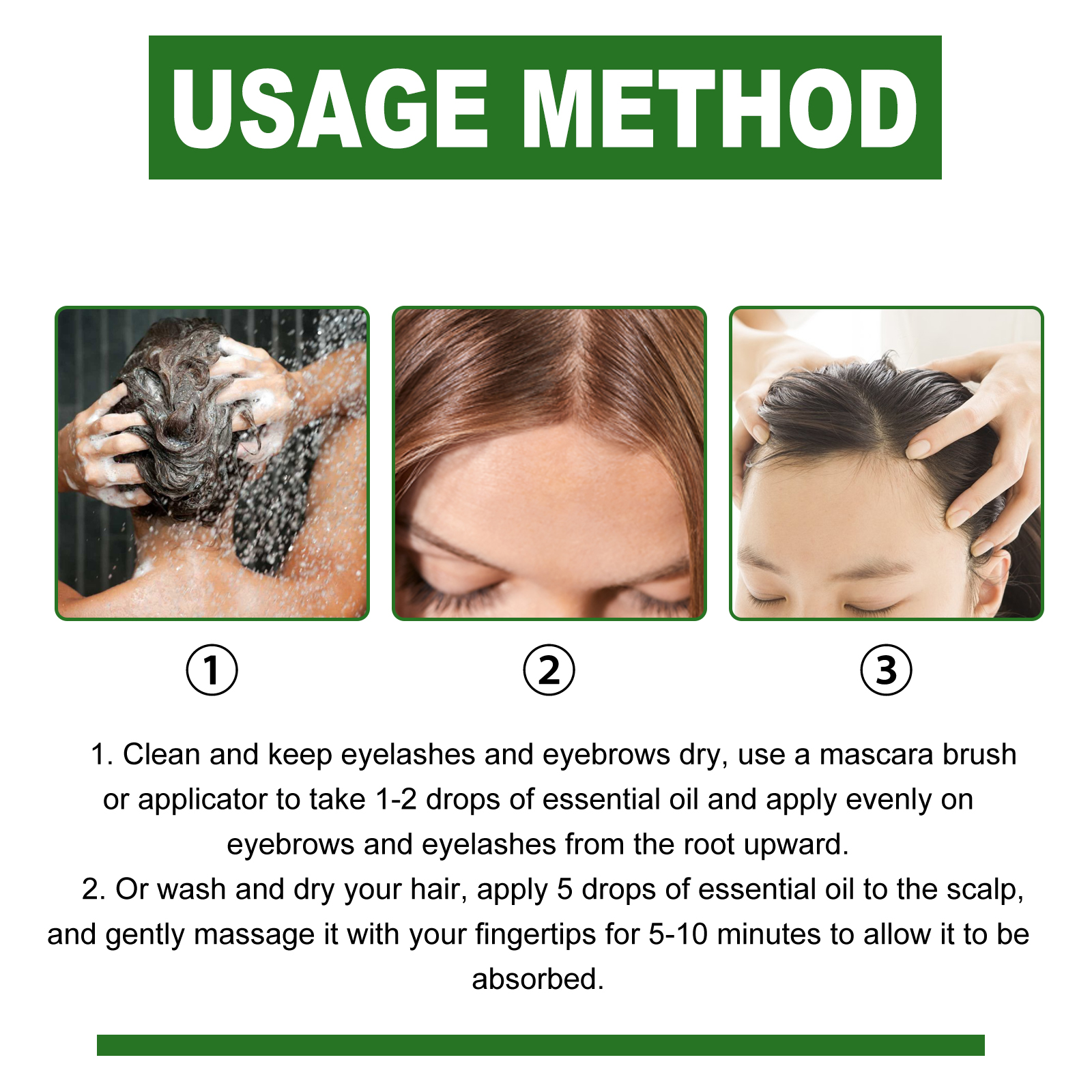 USAGE METHOD

①

②

③

1. Clean and keep eyelashes and eyebrows dry, use a mascara brush or applicator to take 1-2 drops of essential oil and apply evenly on eyebrows and eyelashes from the root upward.

2. Or wash and dry your hair, apply 5 drops of essential oil to the scalp, and gently massage it with your fingertips for 5-10 minutes to allow it to be absorbed.