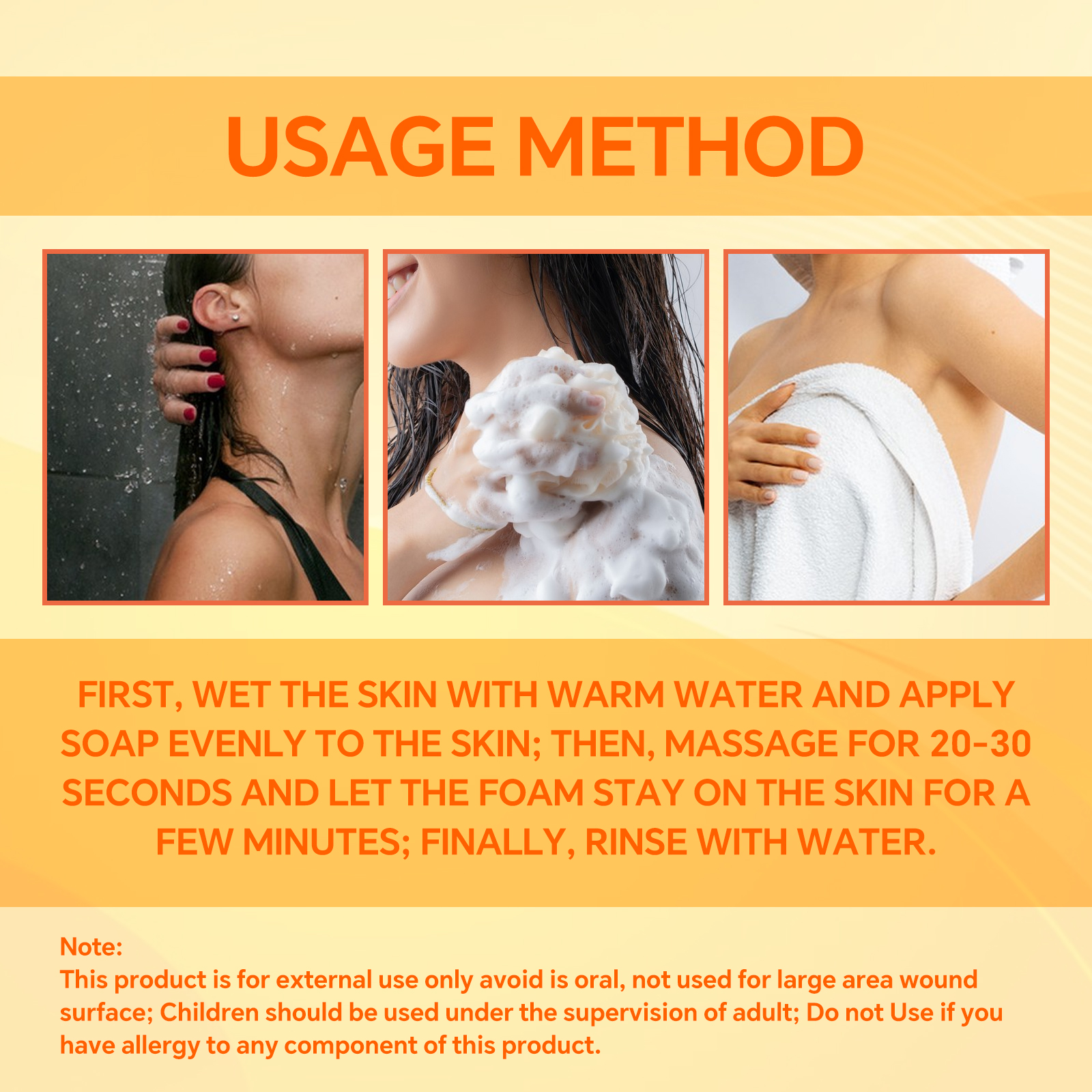 USAGE METHOD

FIRST, WET THE SKIN WITH WARM WATER AND APPLY SOAP EVENLY TO THE SKIN; THEN, MASSAGE FOR 20-30 SECONDS AND LET THE FOAM STAY ON THE SKIN FOR A FEW MINUTES; FINALLY, RINSE WITH WATER.

Note:
This product is for external use only avoid is oral, not used for large area wound surface; Children should be used under the supervision of adult; Do not Use if you have allergy to any component of this product.