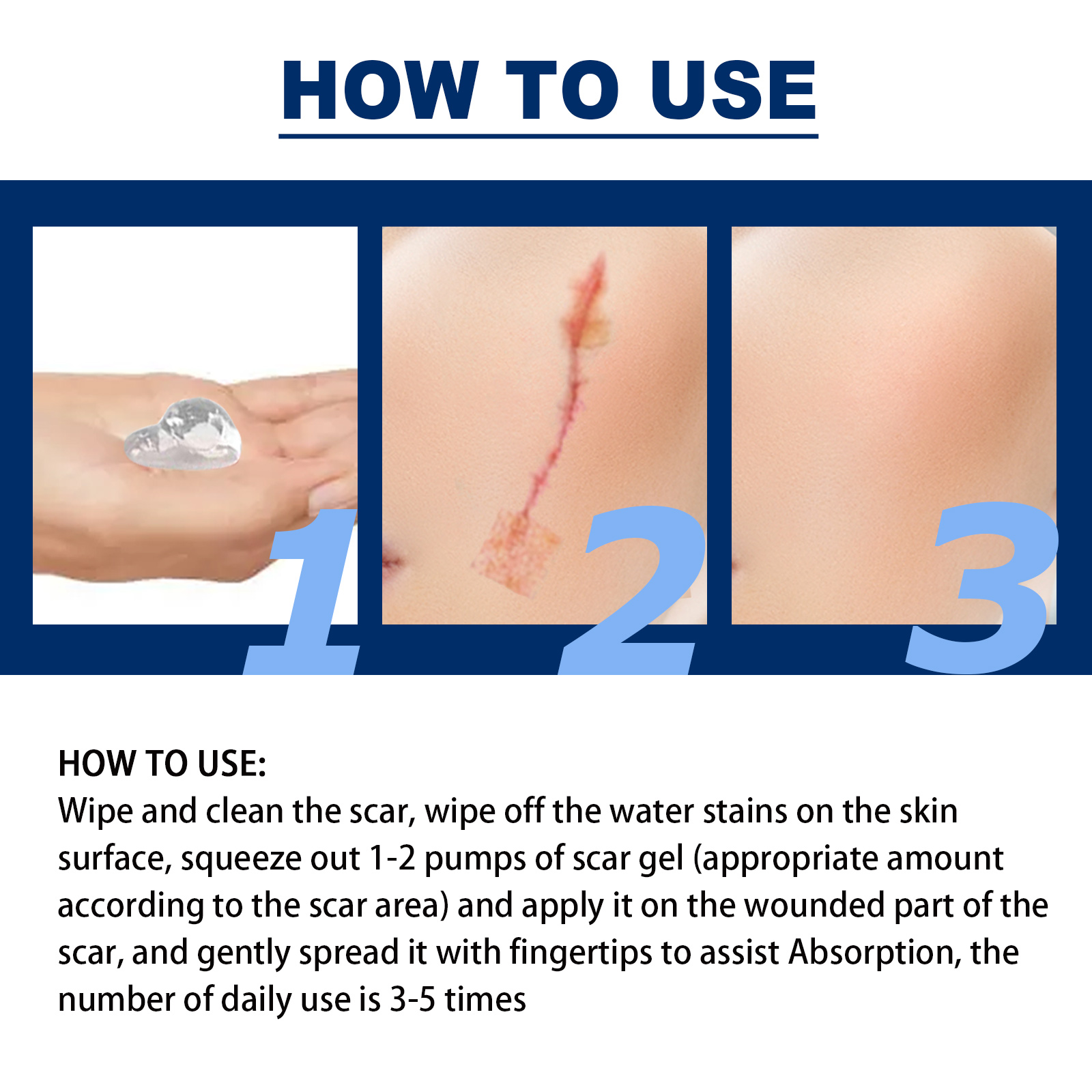 HOW TO USE

1

2

3

HOW TO USE:
Wipe and clean the scar, wipe off the water stains on the skin surface, squeeze out 1-2 pumps of scar gel (appropriate amount according to the scar area) and apply it on the wounded part of the scar, and gently spread it with fingertips to assist Absorption, the number of daily use is 3-5 times